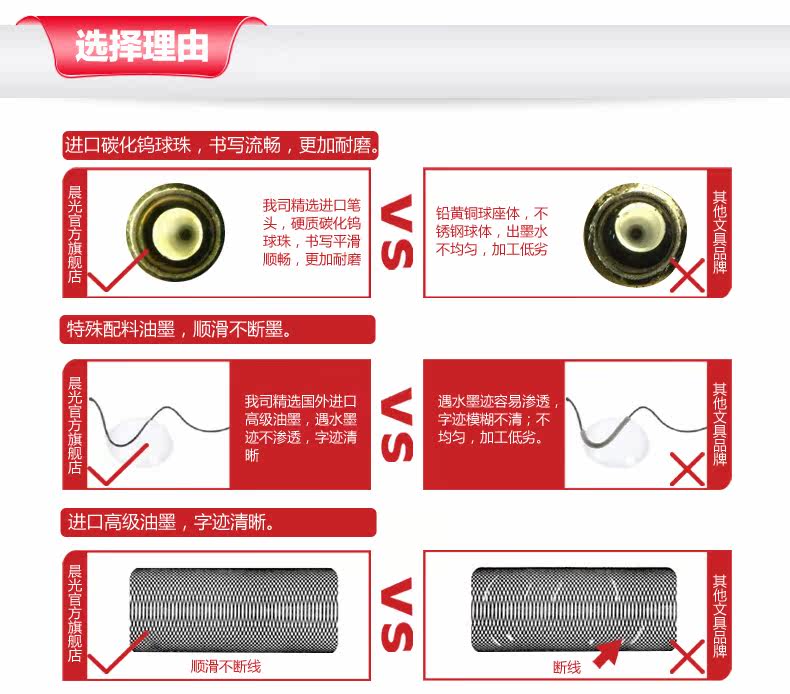 选择理由

进口碳化钨球珠，书写流畅，更加耐磨。

晨光官方旗舰店

我司精选进口笔头，硬质碳化钨球珠，书写平滑顺畅，更加耐磨

VS

铅黄铜球座体，不锈钢球体，出墨水不均匀，加工低劣

其他文具品牌

特殊配料油墨，顺滑不断墨。

晨光官方旗舰店

我司精选国外进口高级油墨，遇水墨迹不渗透，字迹清晰

VS

遇水墨迹容易渗透，字迹模糊不清；不均匀，加工低劣。

其他文具品牌

进口高级油墨，字迹清晰。

晨光官方旗舰店

顺滑不断线

VS

断线

其他文具品牌