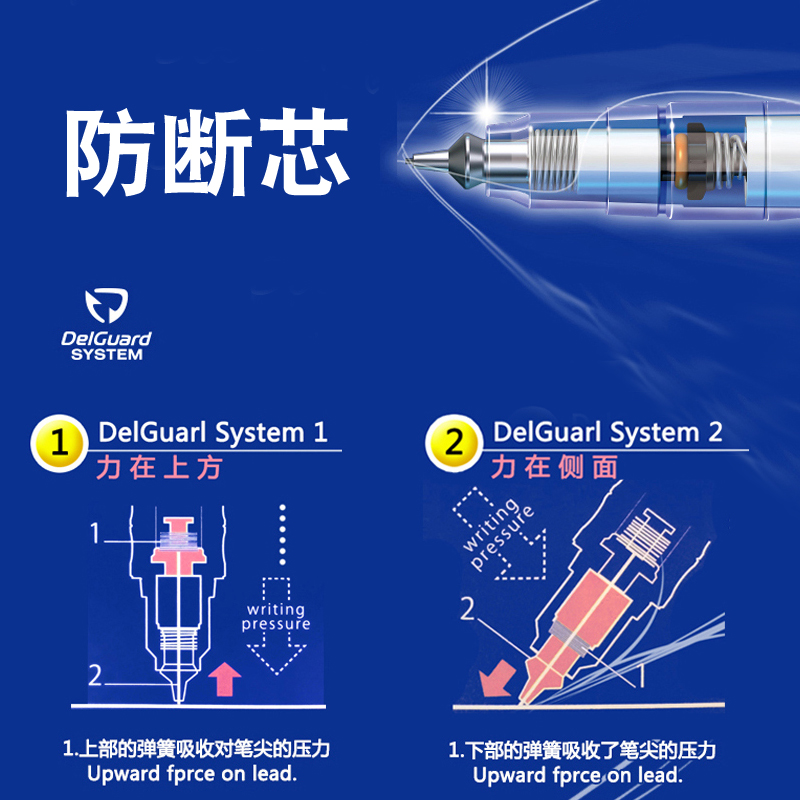 防断芯

DelGuard SYSTEM

1 DelGuarl System 1
力在上方

1
writing pressure
2

1.上部的弹簧吸收对笔尖的压力
Upward fprce on lead.

2 DelGuarl System 2
力在侧面

writing pressure
2
1

1.下部的弹簧吸收了笔尖的压力
Upward fprce on lead.