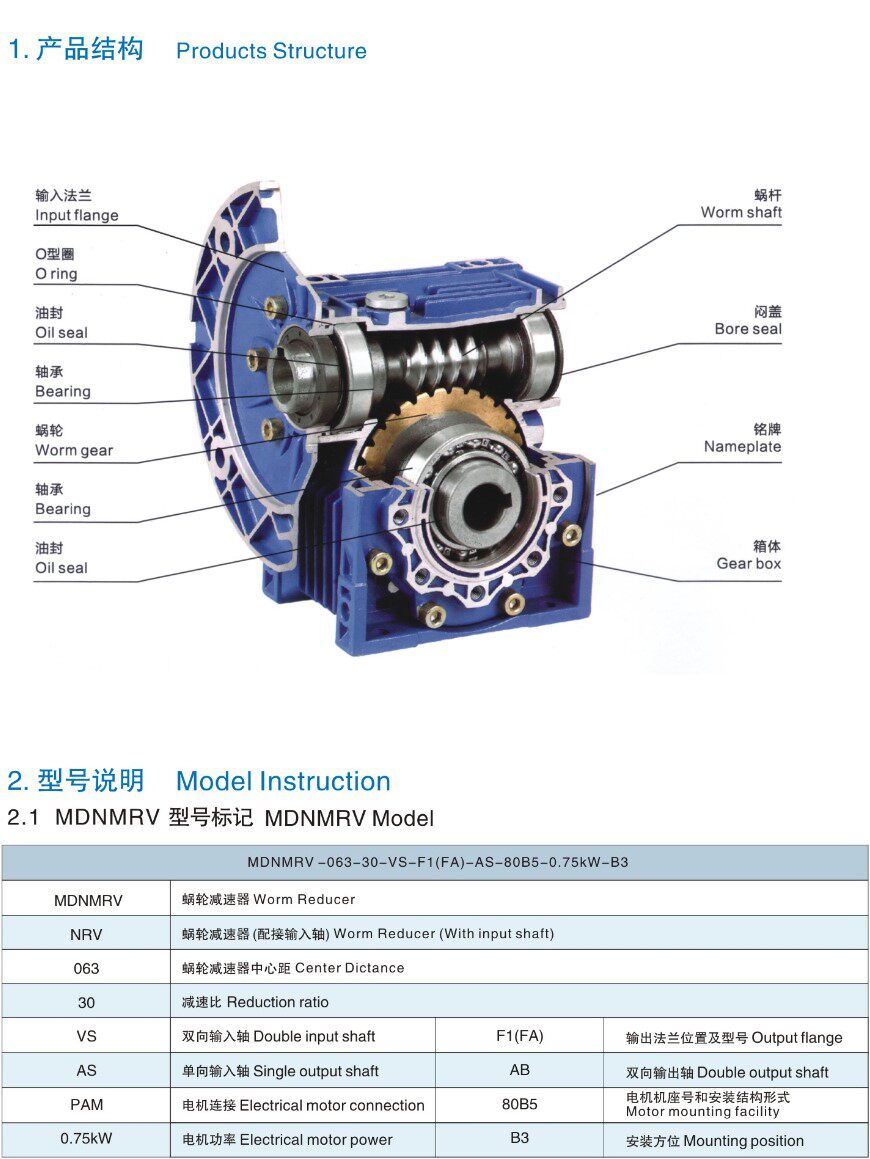 1. 产品结构 Products Structure

输入法兰
Input flange

O型圈
O ring

油封
Oil seal

轴承
Bearing

蜗轮
Worm gear

轴承
Bearing

油封
Oil seal

蜗杆
Worm shaft

闷盖
Bore seal

铭牌
Nameplate

箱体
Gear box

2. 型号说明 Model Instruction

2.1 MDNMRV 型号标记 MDNMRV Model

| MDNMRV -063-30-VS-F1(FA)-AS-80B5-0.75kW-B3 | | | |
|---|---|---|---|
| MDNMRV | 蜗轮减速器 Worm Reducer | | |
| NRV | 蜗轮减速器 (配接输入轴) Worm Reducer (With input shaft) | | |
| 063 | 蜗轮减速器中心距 Center Dictance | | |
| 30 | 减速比 Reduction ratio | | |
| VS | 双向输入轴 Double input shaft | F1(FA) | 输出法兰位置及型号 Output flange |
| AS | 单向输入轴 Single output shaft | AB | 双向输出轴 Double output shaft |
| PAM | 电机连接 Electrical motor connection | 80B5 | 电机机座号和安装结构形式 Motor mounting facility |
| 0.75kW | 电机功率 Electrical motor power | B3 | 安装方位 Mounting position |