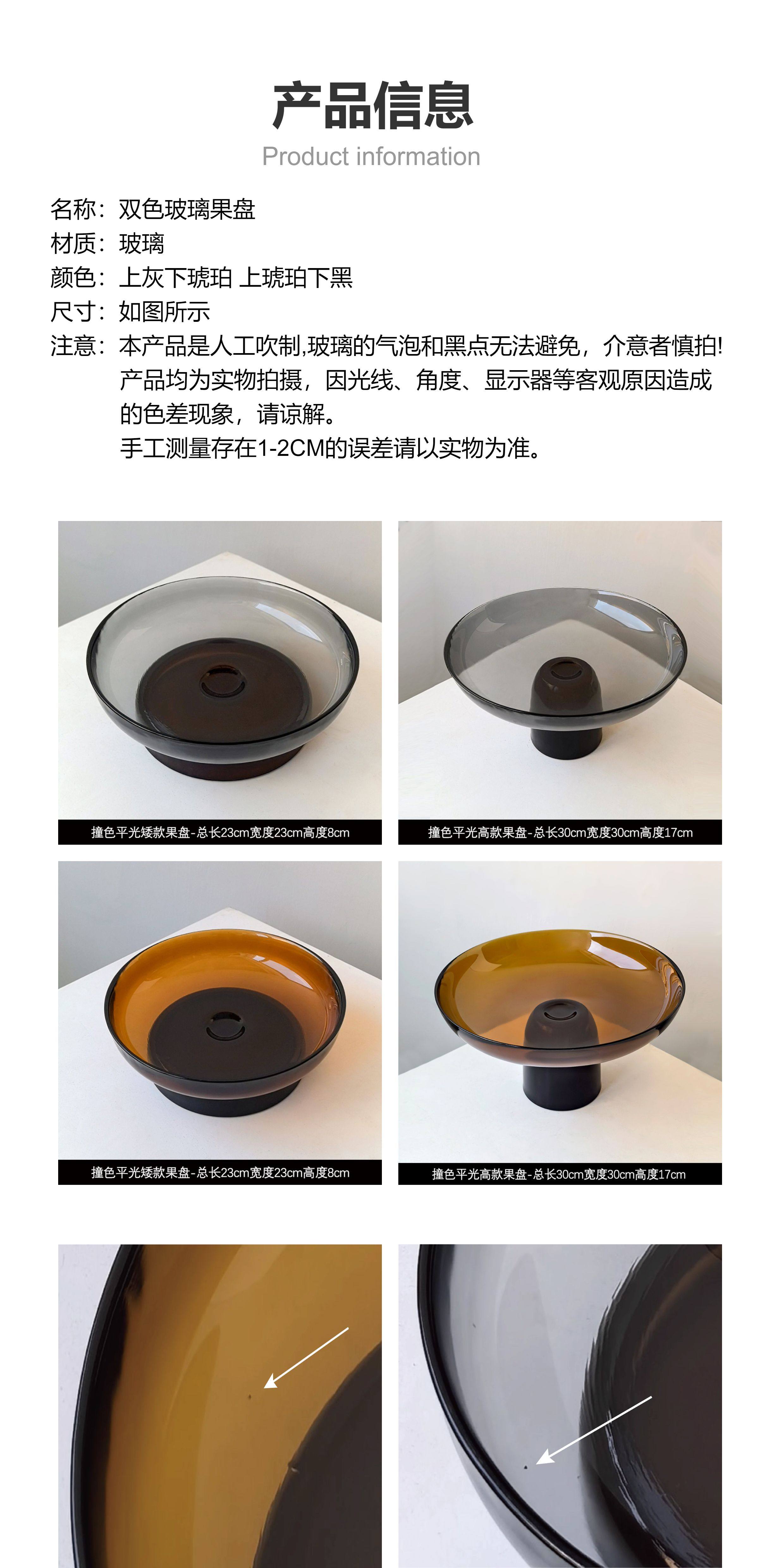 产品信息
Product information

名称：双色玻璃果盘
材质：玻璃
颜色：上灰下琥珀 上琥珀下黑
尺寸：如图所示
注意：本产品是人工吹制,玻璃的气泡和黑点无法避免，介意者慎拍!
产品均为实物拍摄，因光线、角度、显示器等客观原因造成的色差现象，请谅解。
手工测量存在1-2CM的误差请以实物为准。

撞色平光矮款果盘-总长23cm宽度23cm高度8cm

撞色平光高款果盘-总长30cm宽度30cm高度17cm

撞色平光矮款果盘-总长23cm宽度23cm高度8cm

撞色平光高款果盘-总长30cm宽度30cm高度17cm