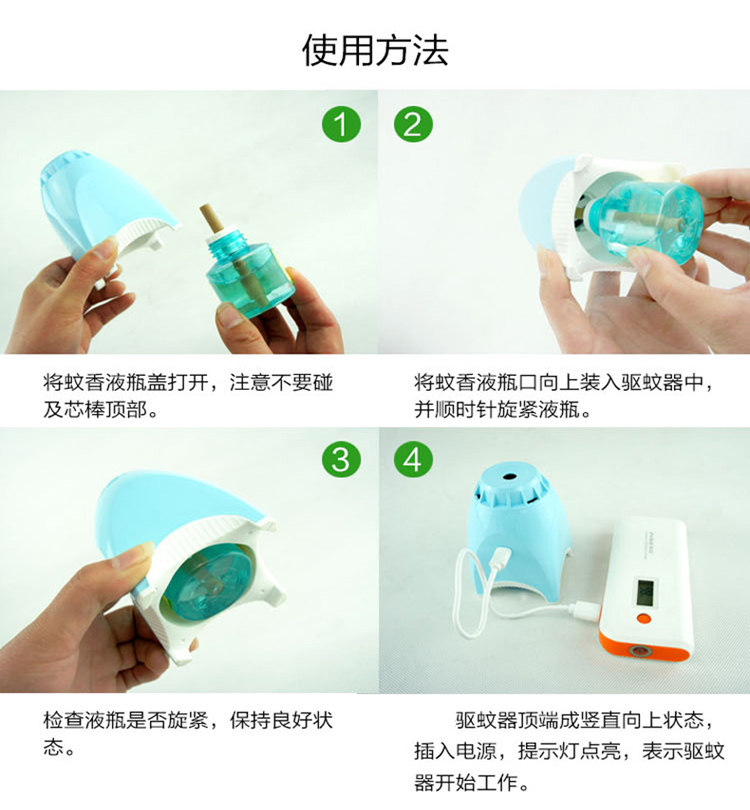 使用方法

1

将蚊香液瓶盖打开，注意不要碰及芯棒顶部。

2

将蚊香液瓶口向上装入驱蚊器中，并顺时针旋紧液瓶。

3

检查液瓶是否旋紧，保持良好状态。

4

驱蚊器顶端成竖直向上状态，插入电源，提示灯点亮，表示驱蚊器开始工作。