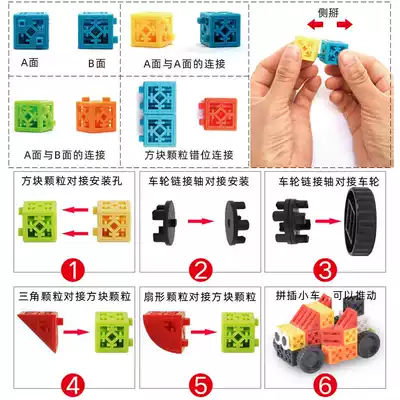 A面

B面

A面与A面的连接

侧掰

A面与B面的连接

方块颗粒错位连接

方块颗粒对接安装孔

1

车轮链接轴对接安装

2

车轮链接轴对接车轮

3

三角颗粒对接方块颗粒

4

扇形颗粒对接方块颗粒

5

拼插小车 可以推动

6