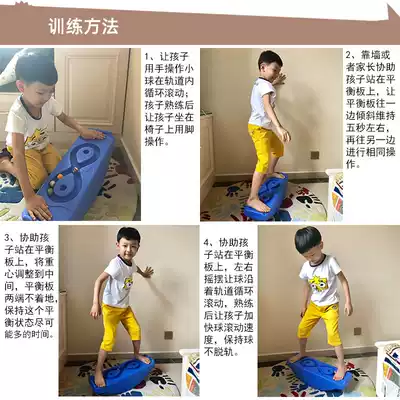 训练方法

1、让孩子用手操作小球在轨道内循环滚动；孩子熟练后让孩子坐在椅子上用脚操作。

2、靠墙或者家长协助孩子站在平衡板上，让平衡板往一边倾斜维持五秒左右，再往另一边进行相同操作。

3、协助孩子站在平衡板上，将重心调整到中间，平衡板两端不着地，保持这个平衡状态尽可能多的时间。

4、协助孩子站在平衡板上，左右摇摆让球沿着轨道循环滚动，熟练后让孩子加快球滚动速度，保持球不脱轨。