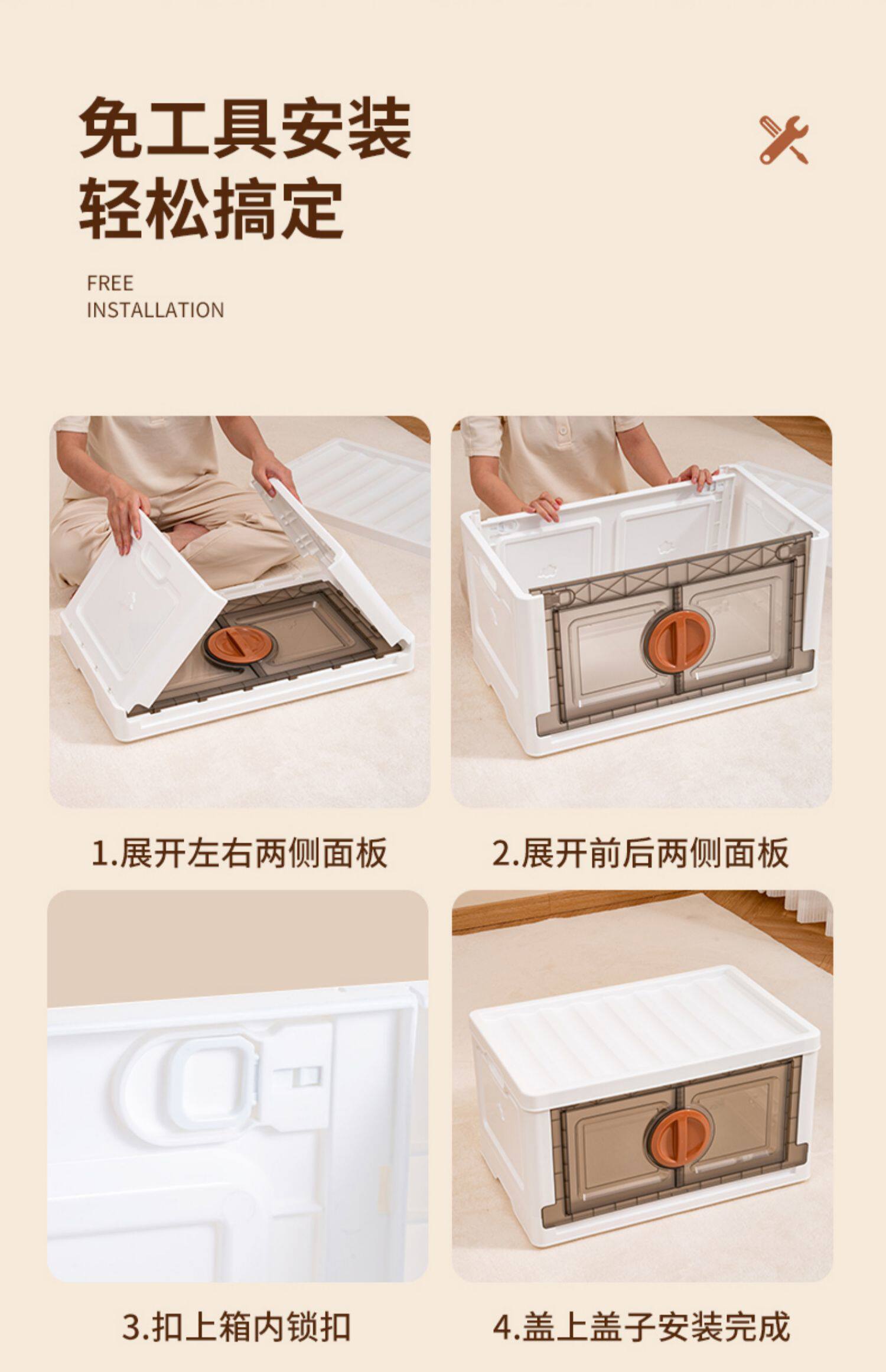 免工具安装
轻松搞定

FREE
INSTALLATION

1.展开左右两侧面板

2.展开前后两侧面板

3.扣上箱内锁扣

4.盖上盖子安装完成