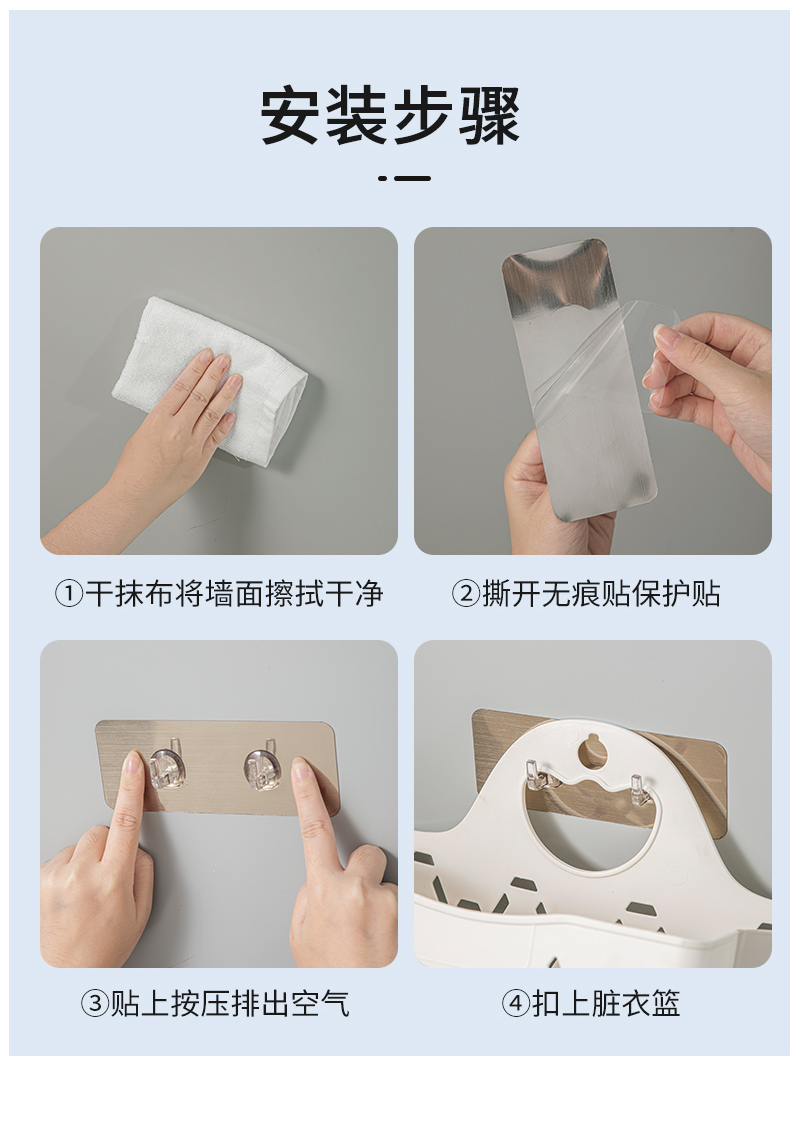 安装步骤

①干抹布将墙面擦拭干净

②撕开无痕贴保护贴

③贴上按压排出空气

④扣上脏衣篮