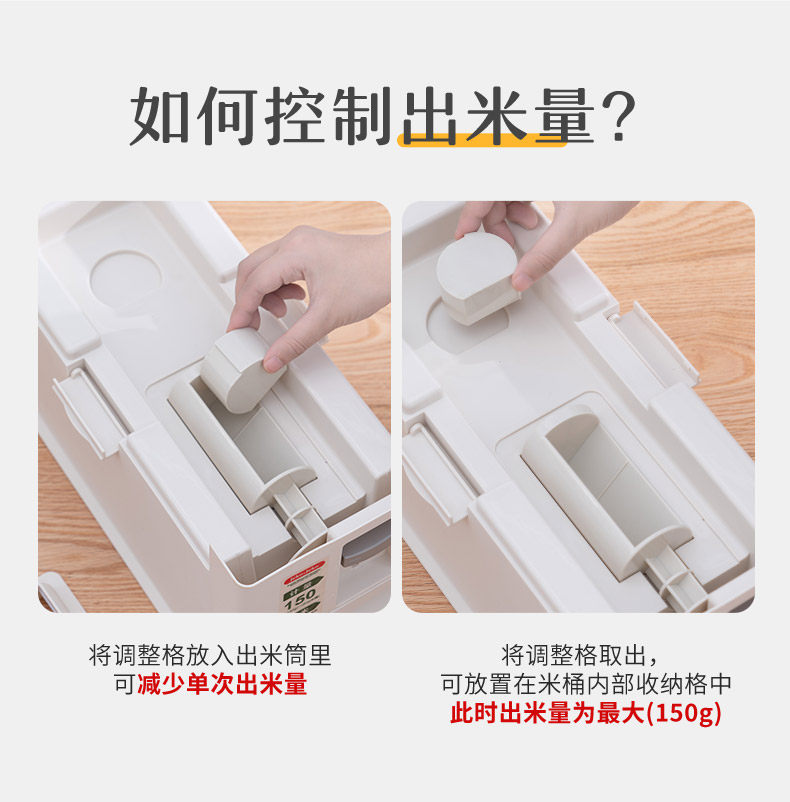 如何控制出米量?

150

将调整格放入出米筒里
可减少单次出米量

将调整格取出，
可放置在米桶内部收纳格中
此时出米量为最大(150g)