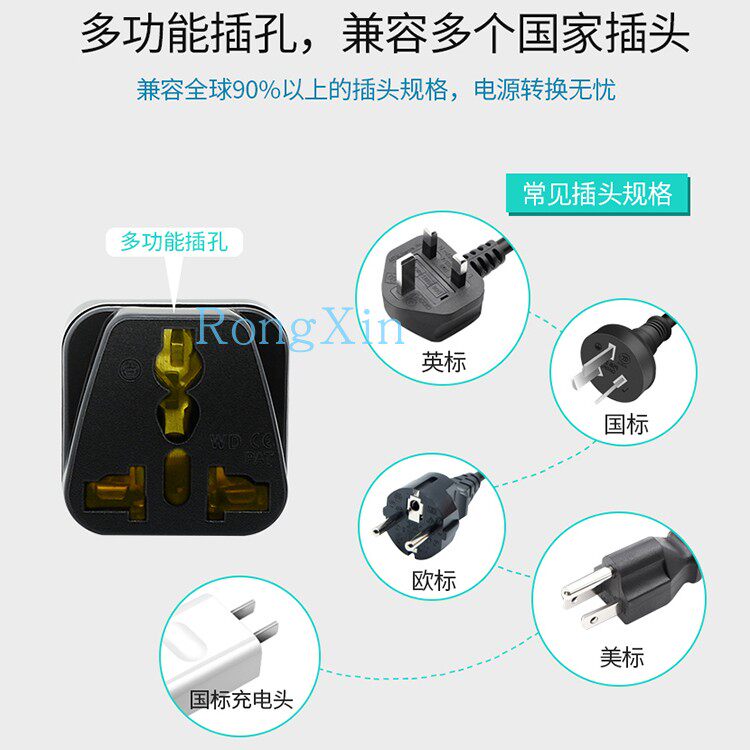 多功能插孔，兼容多个国家插头

兼容全球90%以上的插头规格，电源转换无忧

常见插头规格

多功能插孔

RongXin

WD CE PAT

英标

国标

欧标

美标

国标充电头