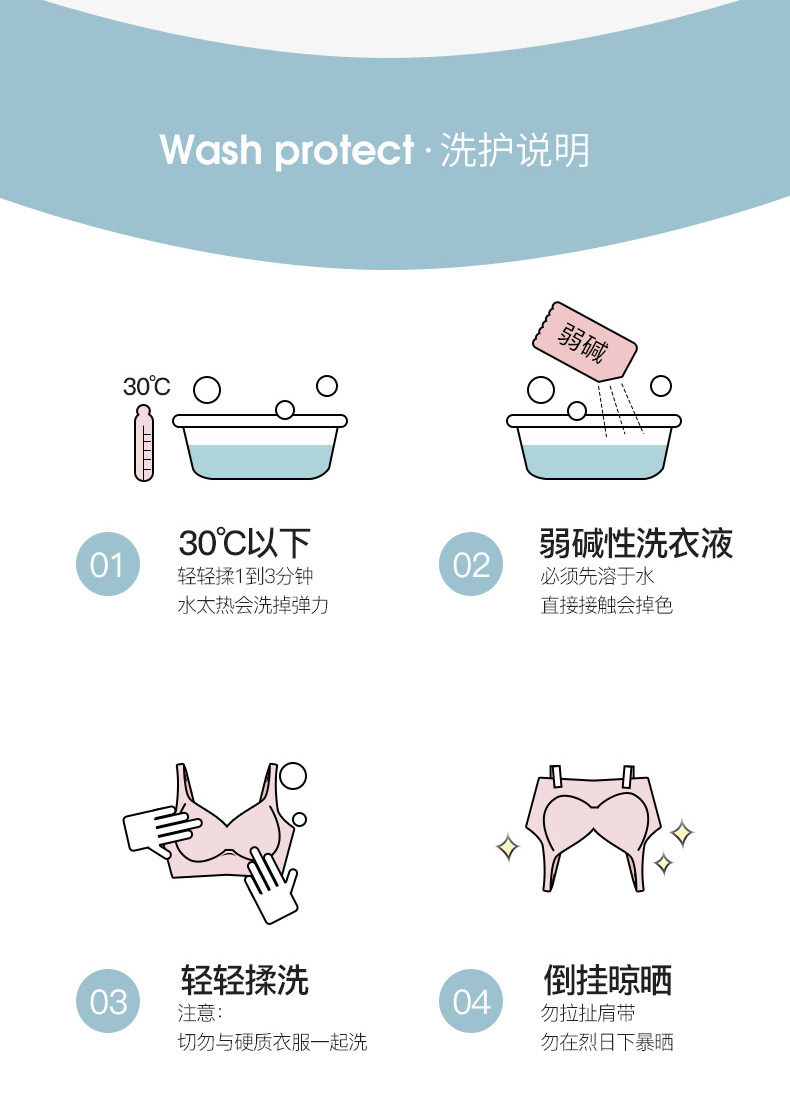 Wash protect · 洗护说明

30℃

弱碱

01
30℃以下
轻轻揉1到3分钟
水太热会洗掉弹力

02
弱碱性洗衣液
必须先溶于水
直接接触会掉色

03
轻轻揉洗
注意：
切勿与硬质衣服一起洗

04
倒挂晾晒
勿拉扯肩带
勿在烈日下暴晒