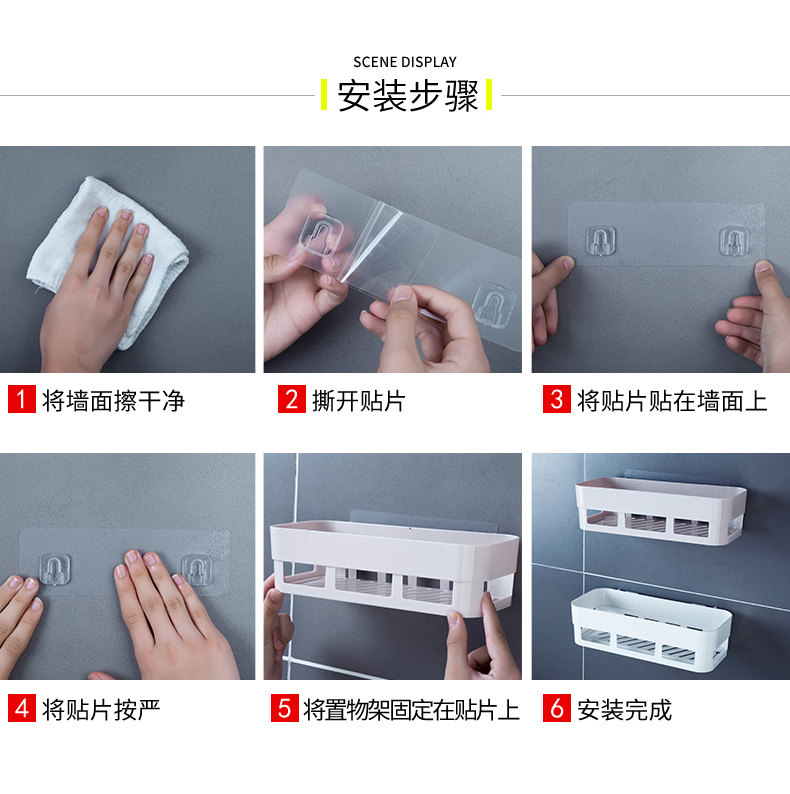 SCENE DISPLAY
安装步骤

1 将墙面擦干净

2 撕开贴片

3 将贴片贴在墙面上

4 将贴片按严

5 将置物架固定在贴片上

6 安装完成