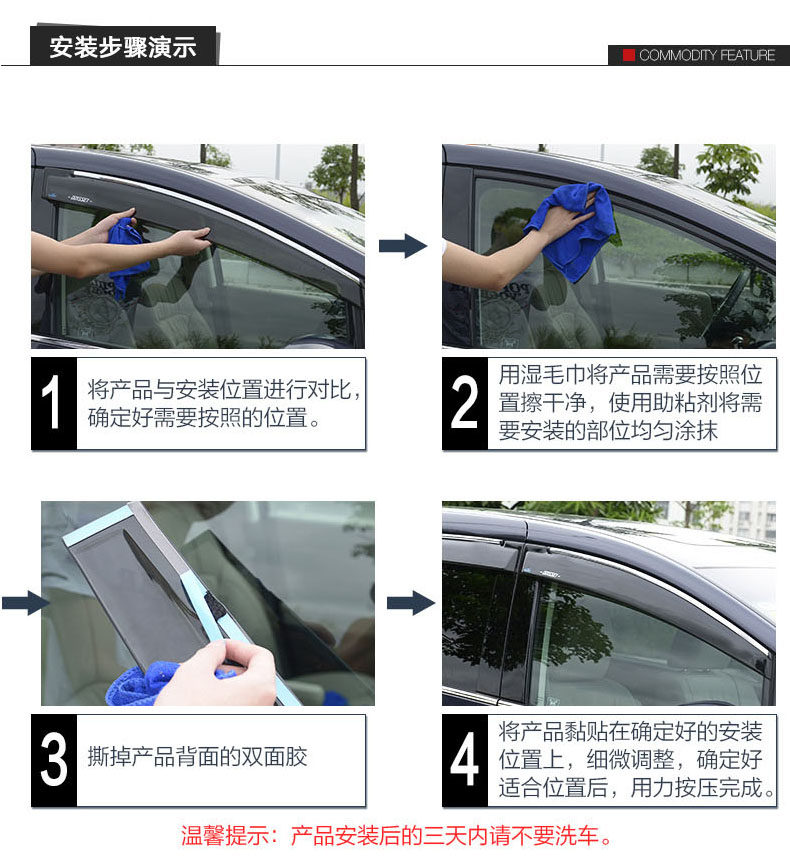 安装步骤演示

COMMODITY FEATURE

1 将产品与安装位置进行对比，确定好需要按照的位置。

2 用湿毛巾将产品需要按照位置擦干净，使用助粘剂将需要安装的部位均匀涂抹

3 撕掉产品背面的双面胶

4 将产品黏贴在确定好的安装位置上，细微调整，确定好适合位置后，用力按压完成。

温馨提示：产品安装后的三天内请不要洗车。