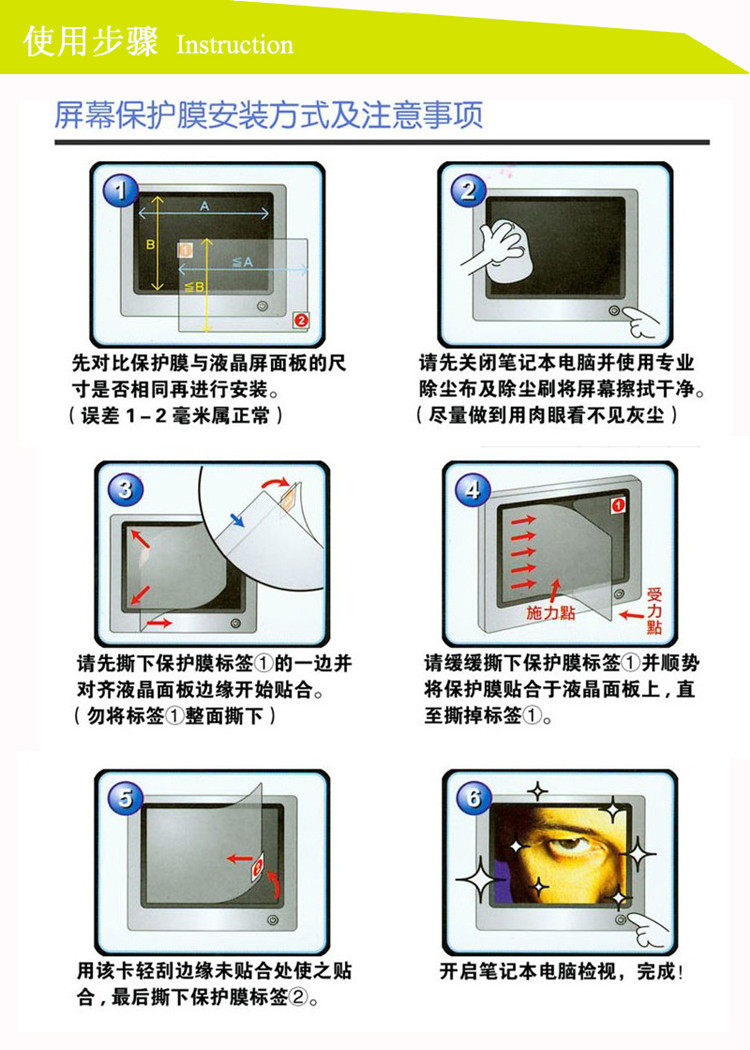 使用步骤 Instruction

屏幕保护膜安装方式及注意事项

1
A
B
1
≦A
≦B
2

先对比保护膜与液晶屏面板的尺寸是否相同再进行安装。
（误差 1－2 毫米属正常）

2

请先关闭笔记本电脑并使用专业除尘布及除尘刷将屏幕擦拭干净。
（尽量做到用肉眼看不见灰尘）

3

请先撕下保护膜标签①的一边并对齐液晶面板边缘开始贴合。
（勿将标签①整面撕下）

4
1
施力點
受力點

请缓缓撕下保护膜标签①并顺势将保护膜贴合于液晶面板上，直至撕掉标签①。

5
2

用该卡轻刮边缘未贴合处使之贴合，最后撕下保护膜标签②。

6

开启笔记本电脑检视，完成！