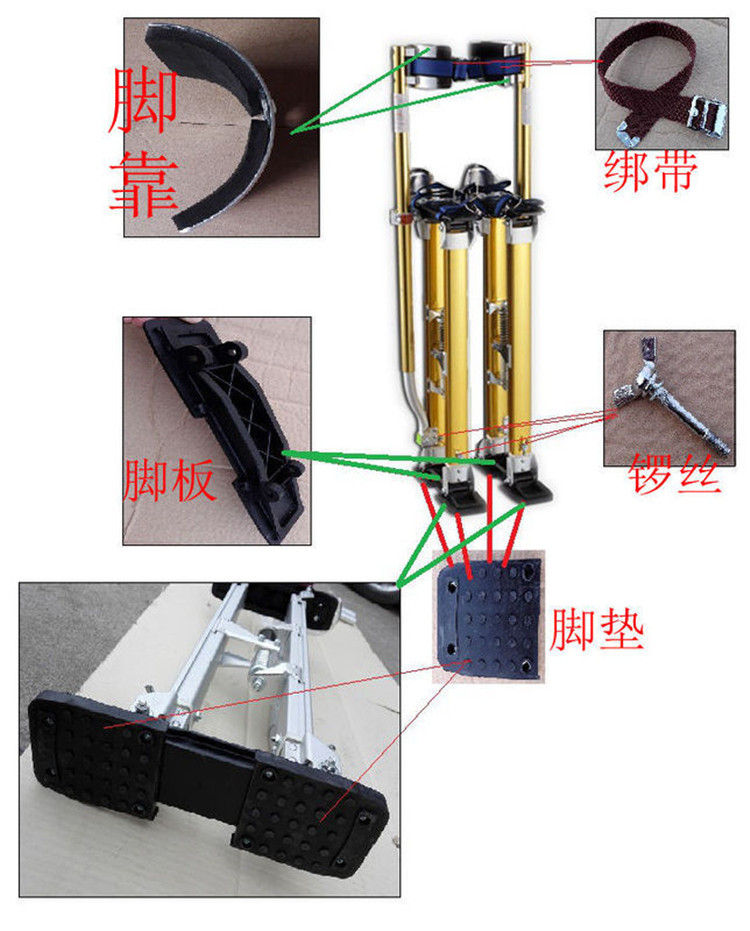 脚靠

绑带

脚板

锣丝

脚垫