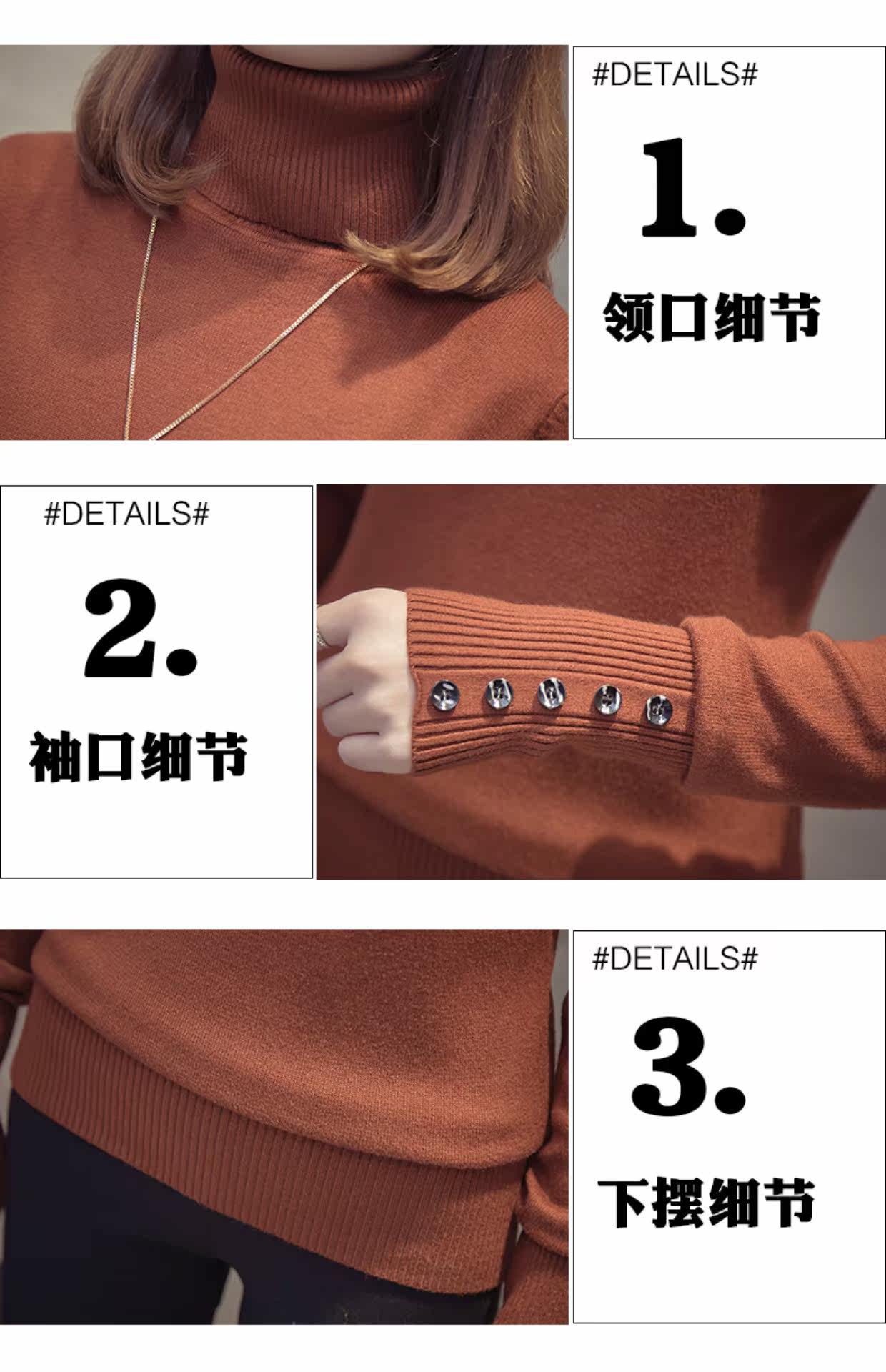 #DETAILS#

1.

领口细节

#DETAILS#

2.

袖口细节

#DETAILS#

3.

下摆细节