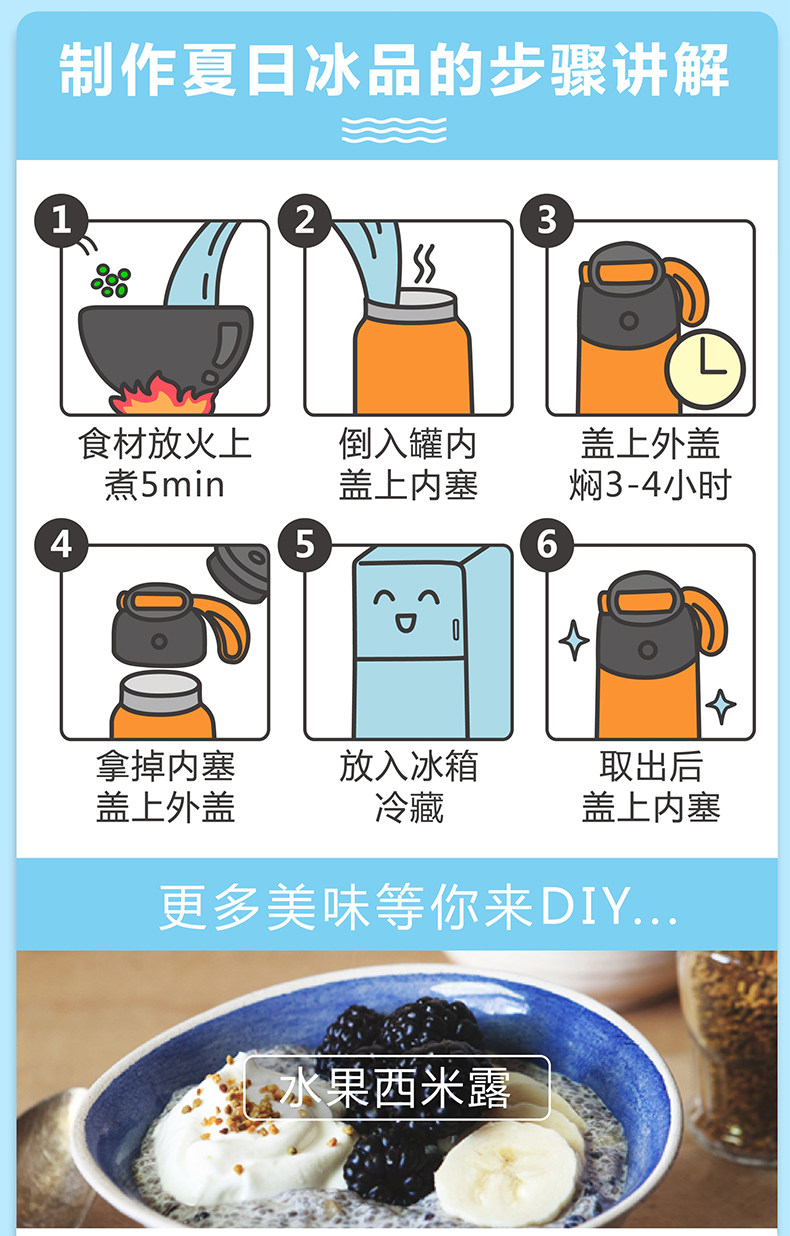 制作夏日冰品的步骤讲解

1
食材放火上
煮5min

2
倒入罐内
盖上内塞

3
盖上外盖
焖3-4小时

4
拿掉内塞
盖上外盖

5
放入冰箱
冷藏

6
取出后
盖上内塞

更多美味等你来DIY...

水果西米露