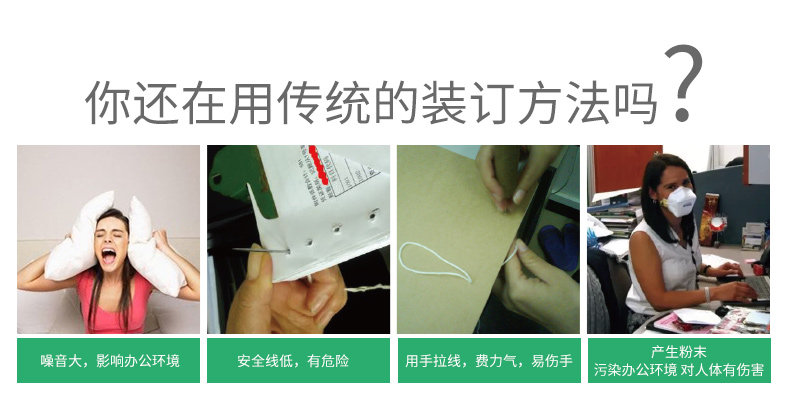 你还在用传统的装订方法吗？

噪音大，影响办公环境

安全线低，有危险

用手拉线，费力气，易伤手

产生粉末
污染办公环境 对人体有伤害