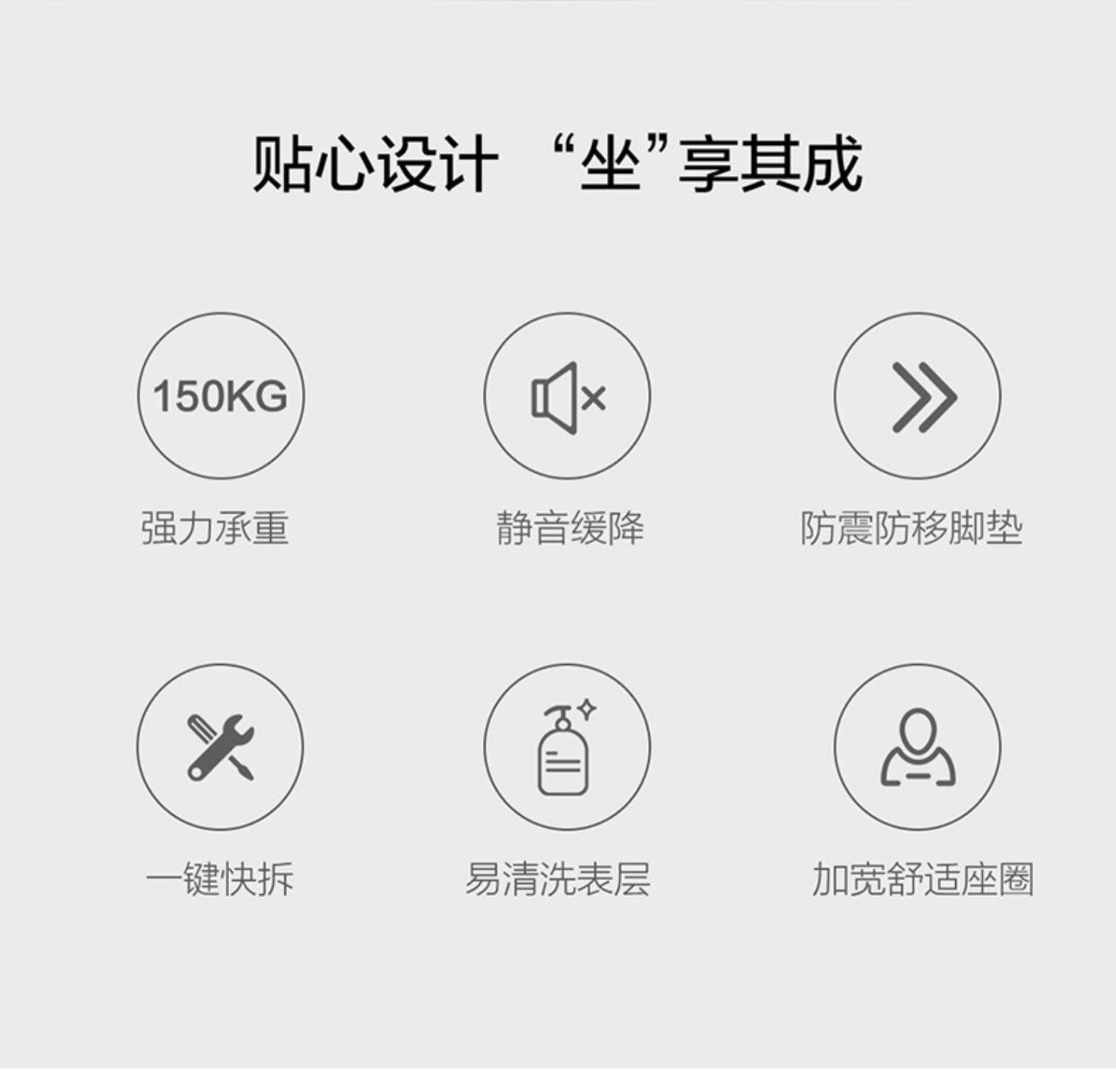 贴心设计 “坐”享其成

150KG

强力承重

静音缓降

防震防移脚垫

一键快拆

易清洗表层

加宽舒适座圈