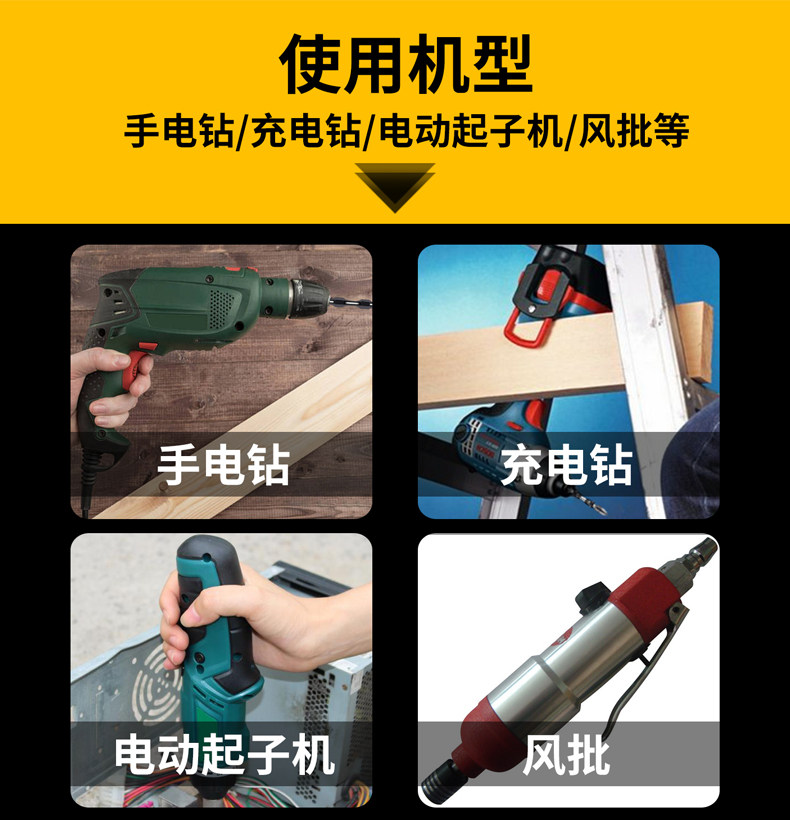 使用机型
手电钻/充电钻/电动起子机/风批等

手电钻

充电钻

电动起子机

风批