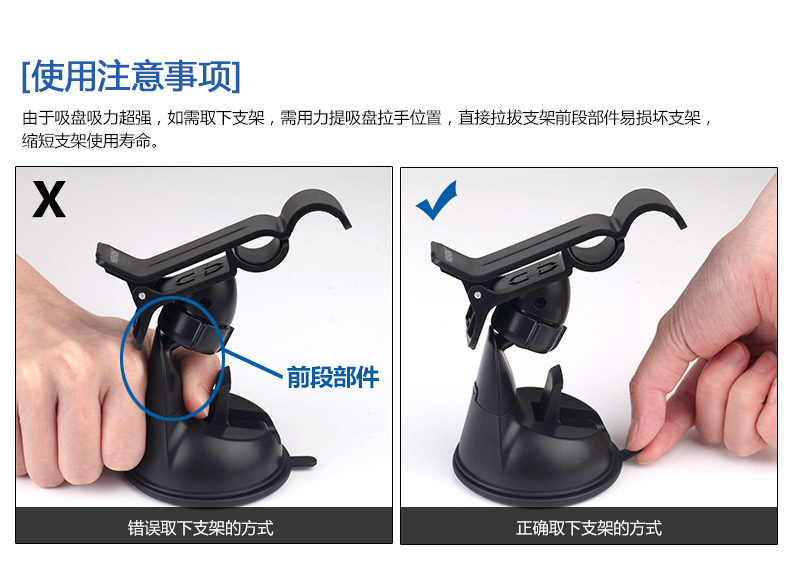 [使用注意事项]

由于吸盘吸力超强，如需取下支架，需用力提吸盘拉手位置，直接拉拔支架前段部件易损坏支架，缩短支架使用寿命。

X

前段部件

错误取下支架的方式

正确取下支架的方式