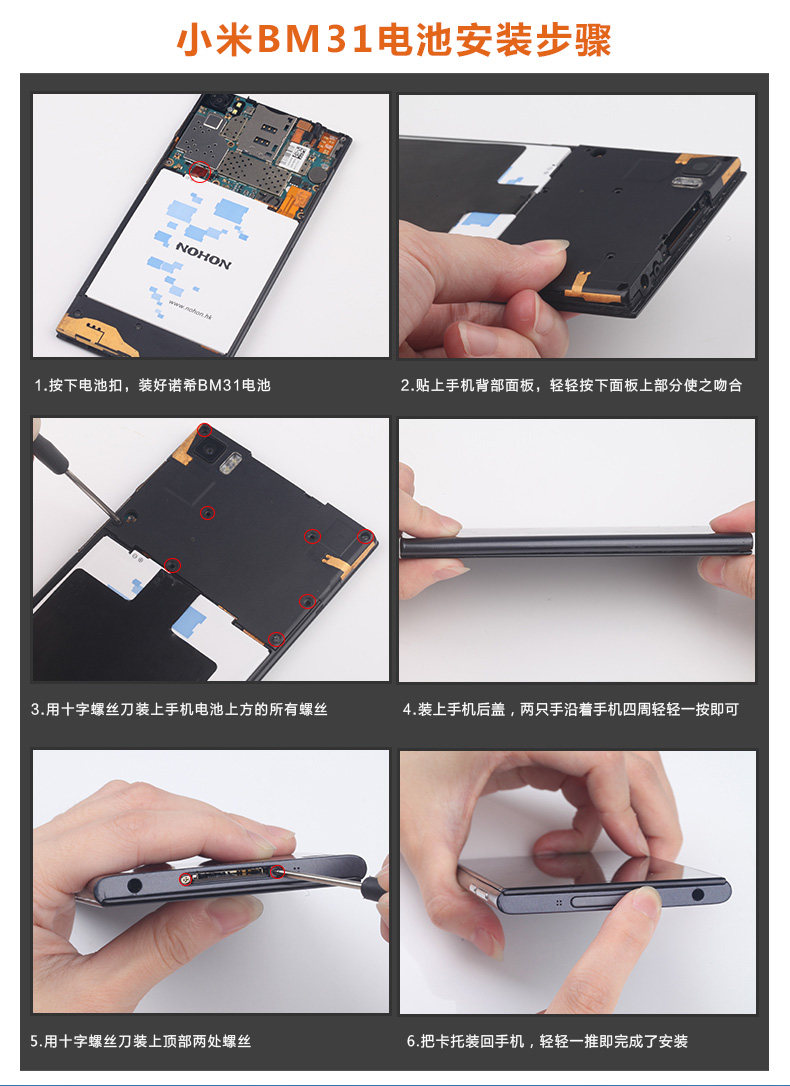 小米BM31电池安装步骤

NOHON

www.nohon.hk

1.按下电池扣，装好诺希BM31电池

2.贴上手机背部面板，轻轻按下面板上部分使之吻合

3.用十字螺丝刀装上手机电池上方的所有螺丝

4.装上手机后盖，两只手沿着手机四周轻轻一按即可

5.用十字螺丝刀装上顶部两处螺丝

6.把卡托装回手机，轻轻一推即完成了安装