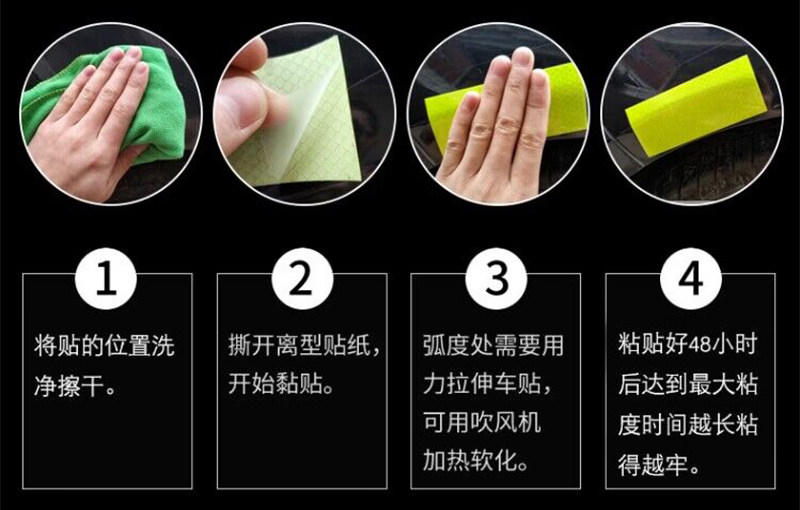 1

将贴的位置洗净擦干。

2

撕开离型贴纸，开始黏贴。

3

弧度处需要用力拉伸车贴，可用吹风机加热软化。

4

粘贴好48小时后达到最大粘度时间越长粘得越牢。