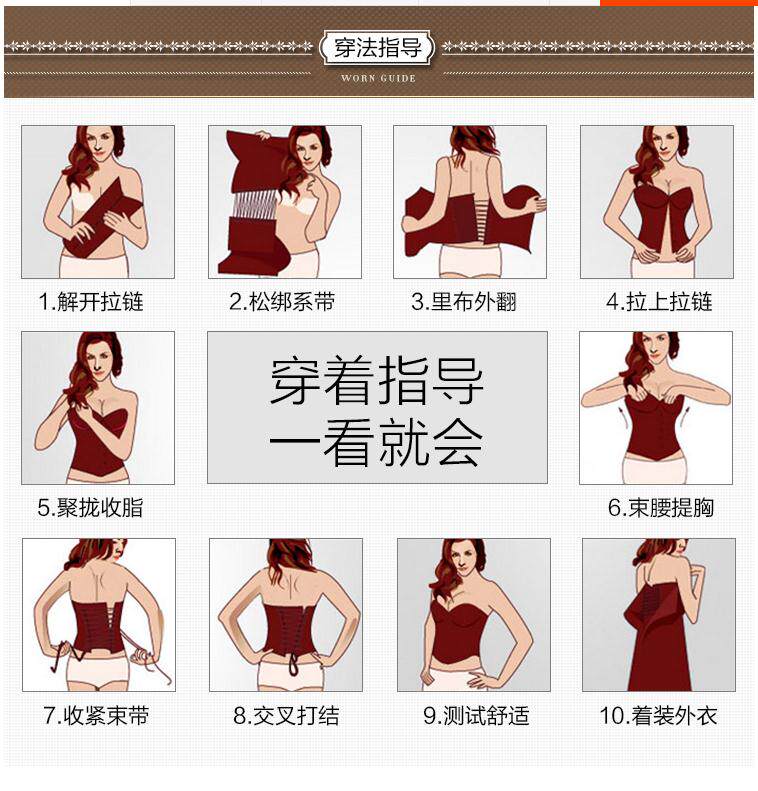 穿法指导
WORN GUIDE

1.解开拉链

2.松绑系带

3.里布外翻

4.拉上拉链

5.聚拢收脂

穿着指导
一看就会

6.束腰提胸

7.收紧束带

8.交叉打结

9.测试舒适

10.着装外衣