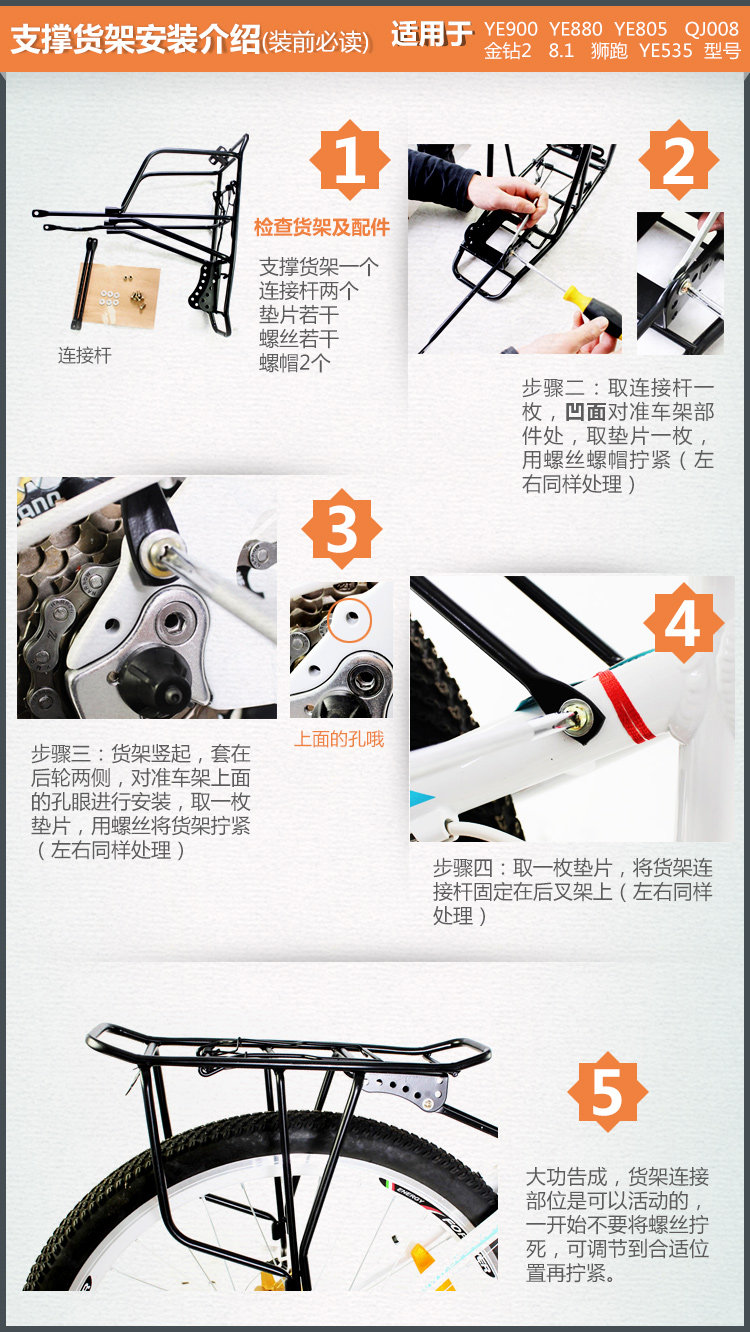 支撑货架安装介绍(装前必读)　适用于 YE900 YE880 YE805 QJ008 金钻2 8.1 狮跑 YE535 型号

1

检查货架及配件

支撑货架一个
连接杆两个
垫片若干
螺丝若干
螺帽2个

连接杆

2

步骤二：取连接杆一枚，凹面对准车架部件处，取垫片一枚，用螺丝螺帽拧紧（左右同样处理）

3

上面的孔哦

步骤三：货架竖起，套在后轮两侧，对准车架上面的孔眼进行安装，取一枚垫片，用螺丝将货架拧紧（左右同样处理）

4

步骤四：取一枚垫片，将货架连接杆固定在后叉架上（左右同样处理）

5

大功告成，货架连接部位是可以活动的，一开始不要将螺丝拧死，可调节到合适位置再拧紧。