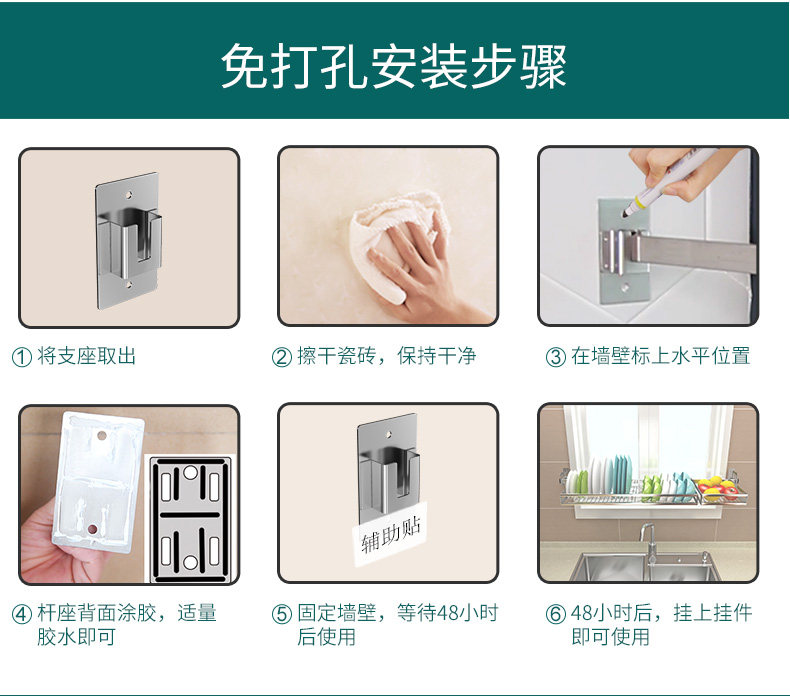 免打孔安装步骤

① 将支座取出

② 擦干瓷砖，保持干净

③ 在墙壁标上水平位置

④ 杆座背面涂胶，适量胶水即可

辅助贴

⑤ 固定墙壁，等待48小时后使用

⑥ 48小时后，挂上挂件即可使用