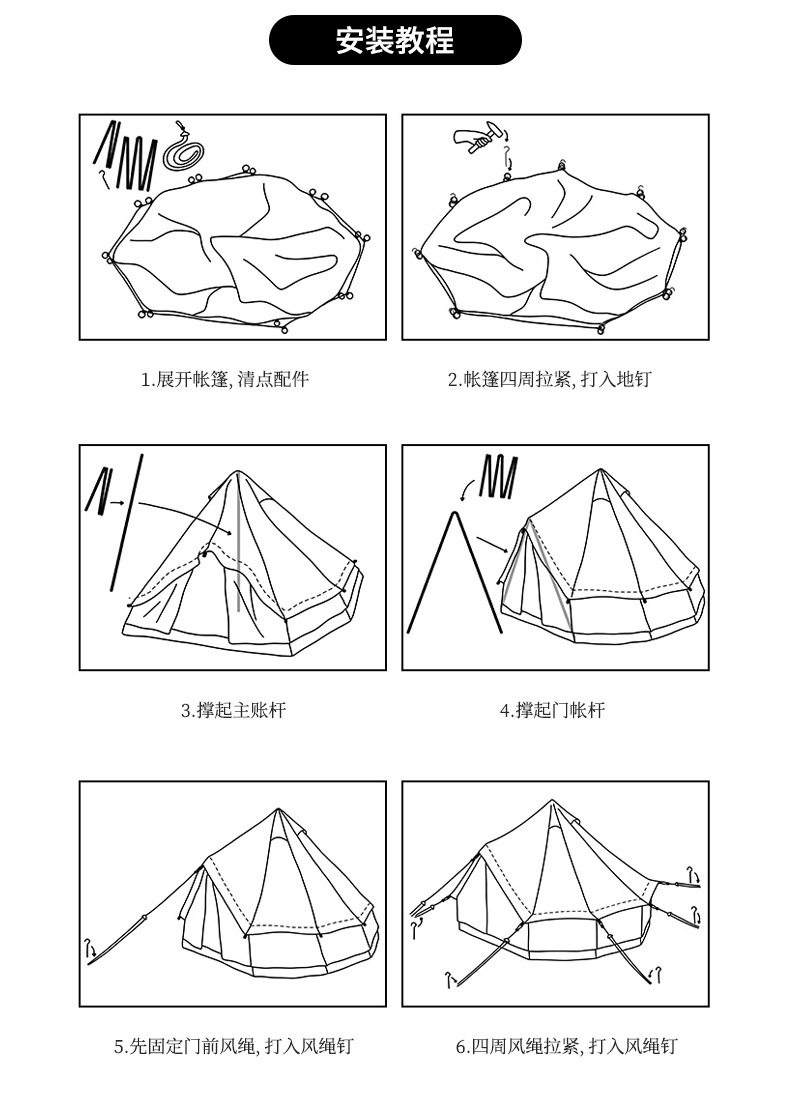 安装教程

1.展开帐篷, 清点配件

2.帐篷四周拉紧, 打入地钉

3.撑起主账杆

4.撑起门帐杆

5.先固定门前风绳, 打入风绳钉

6.四周风绳拉紧, 打入风绳钉