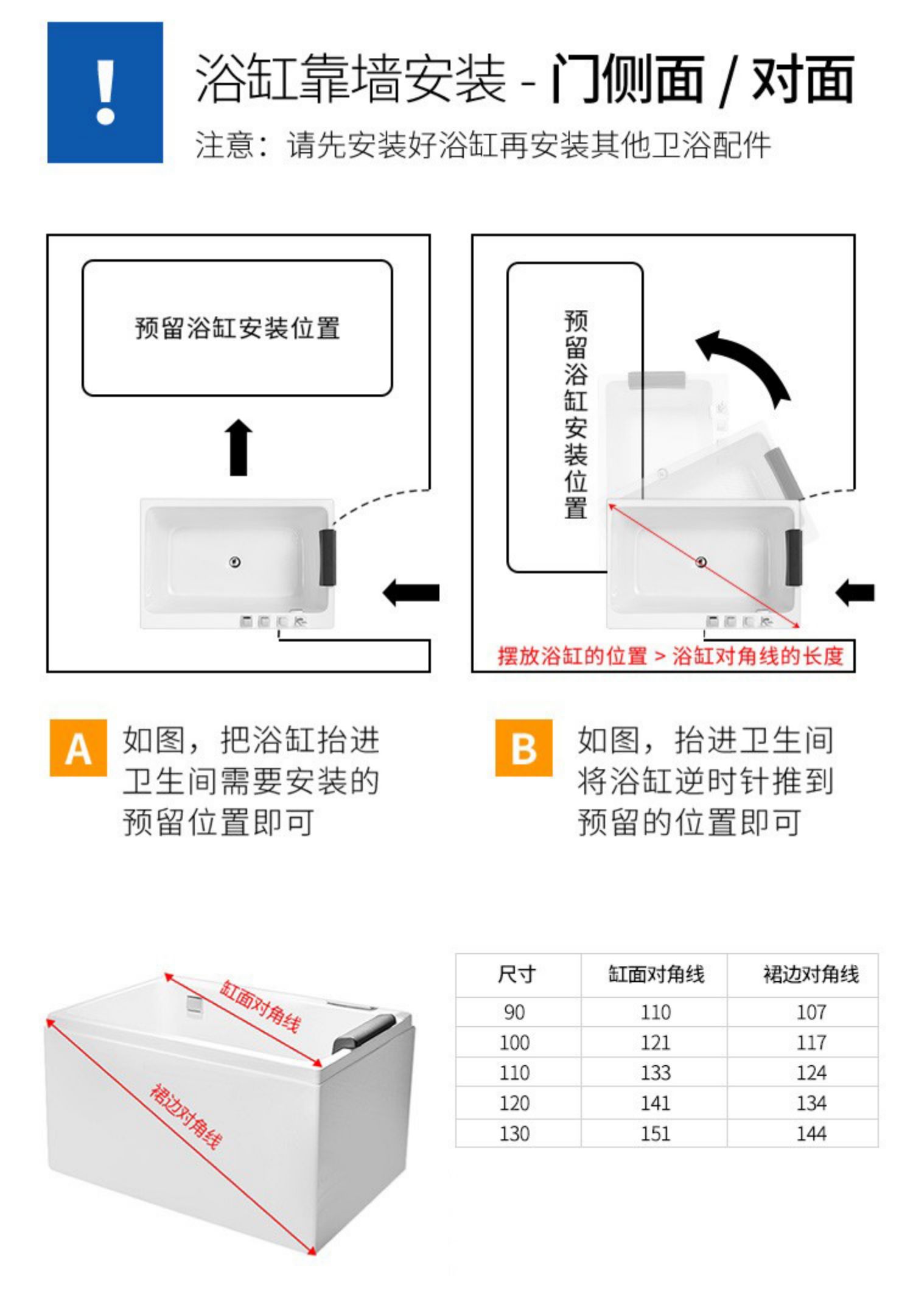 !

浴缸靠墙安装 - 门侧面 / 对面

注意：请先安装好浴缸再安装其他卫浴配件

预留浴缸安装位置

预留浴缸安装位置

摆放浴缸的位置 > 浴缸对角线的长度

A 如图，把浴缸抬进卫生间需要安装的预留位置即可

B 如图，抬进卫生间将浴缸逆时针推到预留的位置即可

缸面对角线

裙边对角线

| 尺寸 | 缸面对角线 | 裙边对角线 |
|---|---|---|
| 90 | 110 | 107 |
| 100 | 121 | 117 |
| 110 | 133 | 124 |
| 120 | 141 | 134 |
| 130 | 151 | 144 |