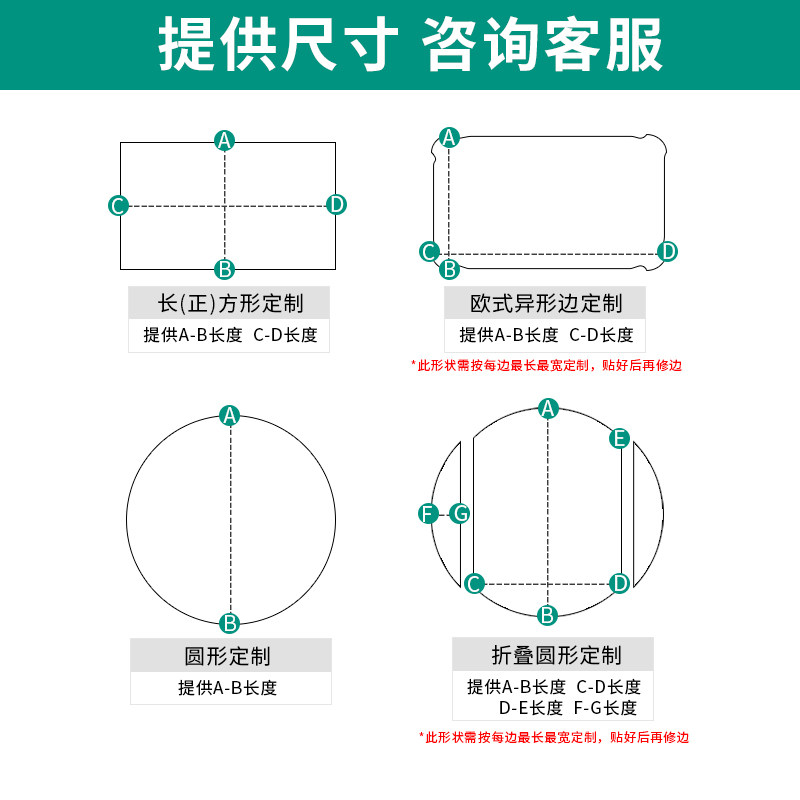 提供尺寸 咨询客服

A
C
D
B

长(正)方形定制
提供A-B长度 C-D长度

A
C
D
B

欧式异形边定制
提供A-B长度 C-D长度
*此形状需按每边最长最宽定制，贴好后再修边

A
B

圆形定制
提供A-B长度

A
E
F
G
C
D
B

折叠圆形定制
提供A-B长度 C-D长度
D-E长度 F-G长度
*此形状需按每边最长最宽定制，贴好后再修边