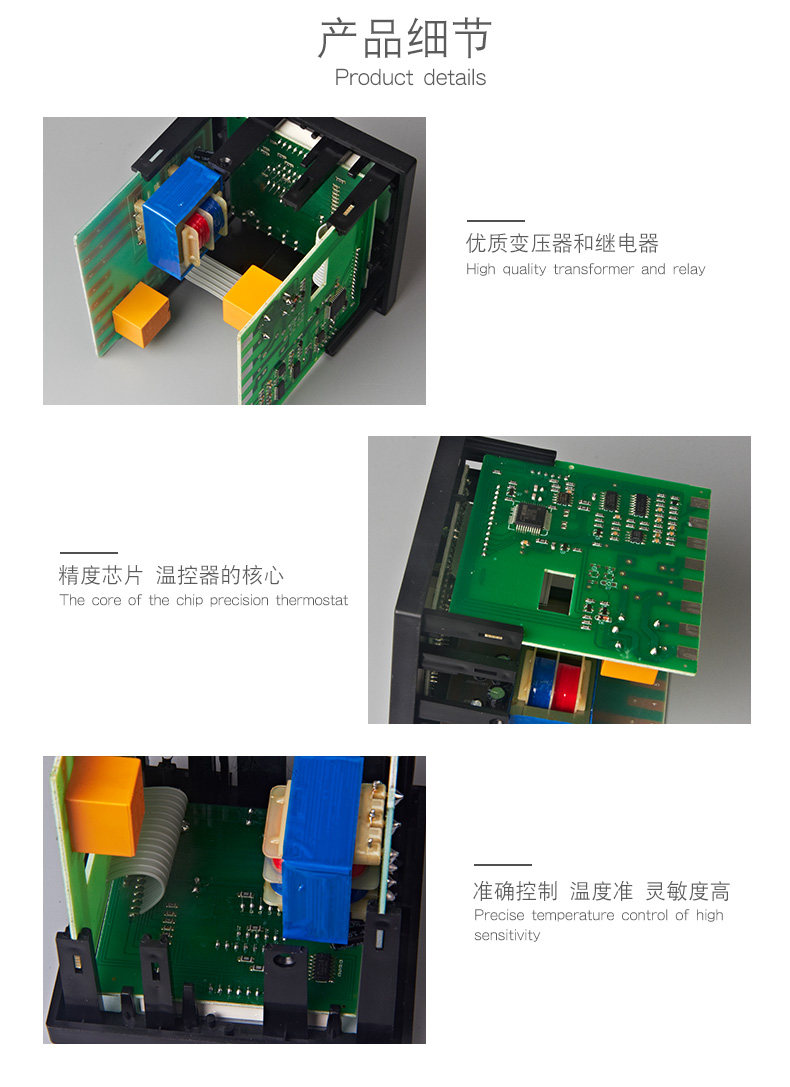 产品细节
Product details

优质变压器和继电器
High quality transformer and relay

精度芯片 温控器的核心
The core of the chip precision thermostat

准确控制 温度准 灵敏度高
Precise temperature control of high sensitivity