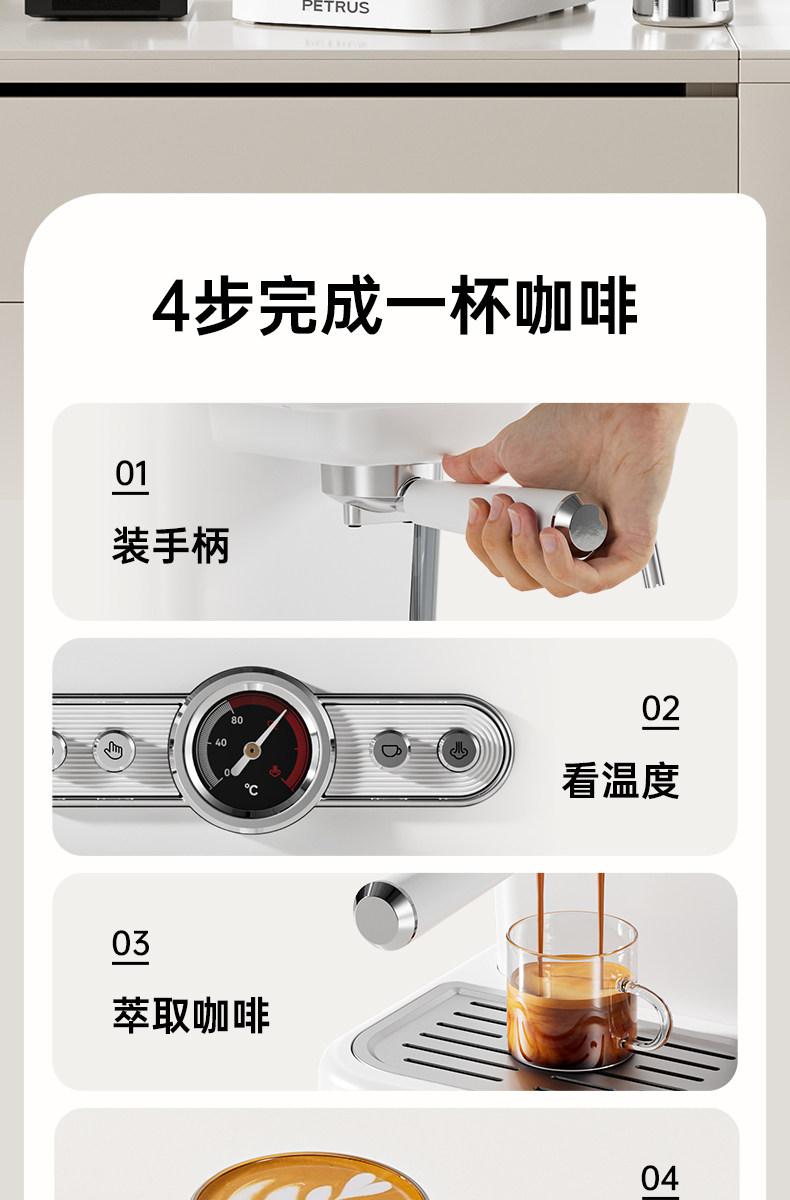 PETRUS

4步完成一杯咖啡

01
装手柄

80
40
0
℃

02
看温度

03
萃取咖啡

04