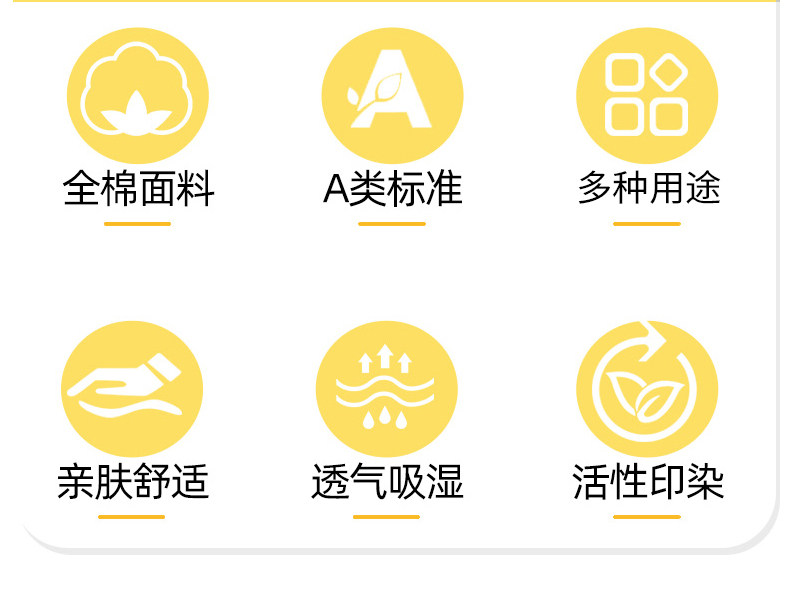 全棉面料

A类标准

多种用途

亲肤舒适

透气吸湿

活性印染