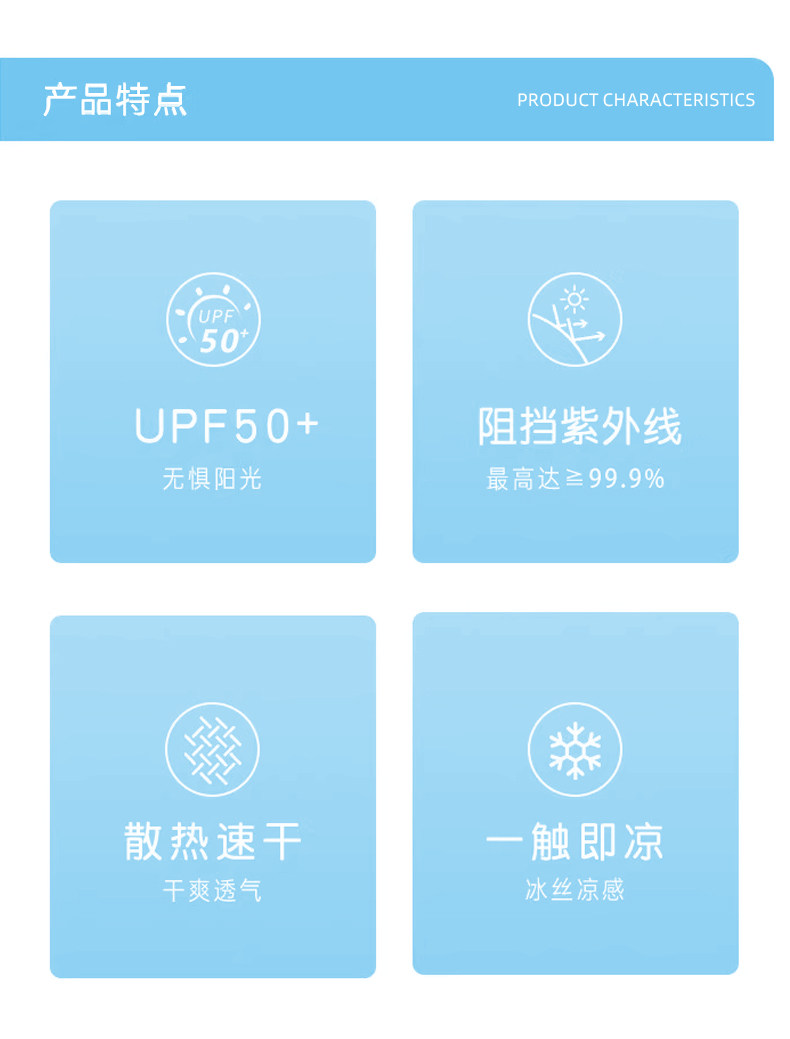 产品特点

PRODUCT CHARACTERISTICS

UPF
50+

UPF50+

无惧阳光

阻挡紫外线

最高达≥99.9%

散热速干

干爽透气

一触即凉

冰丝凉感