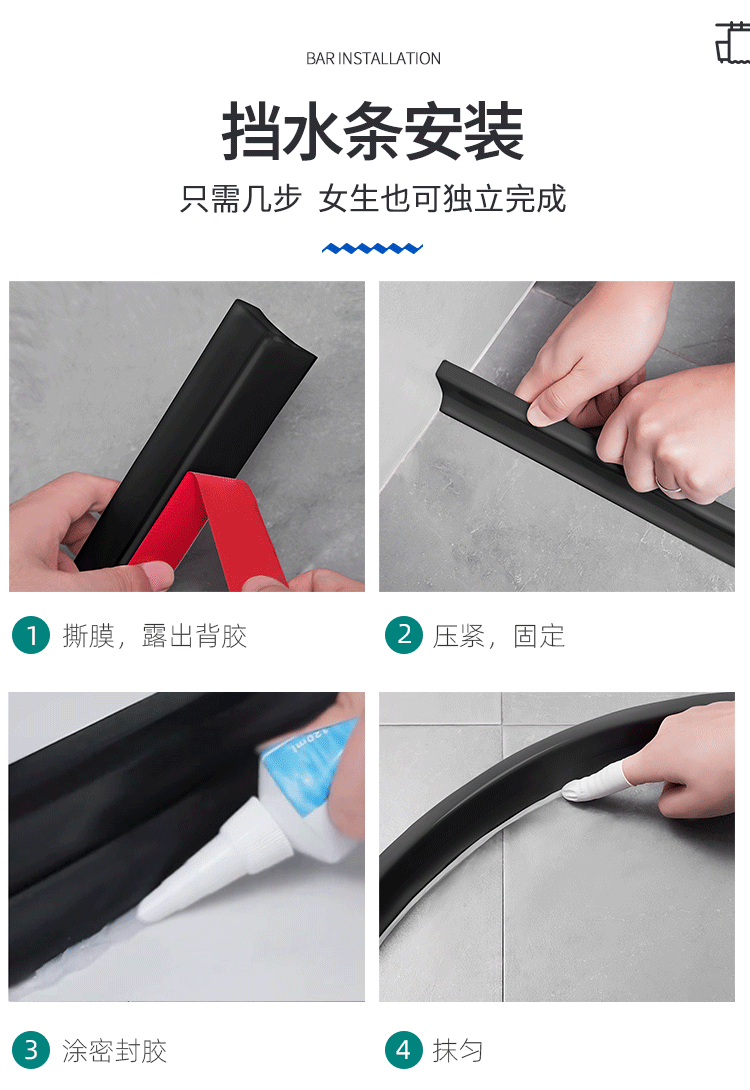 BAR INSTALLATION

挡水条安装

只需几步 女生也可独立完成

1 撕膜，露出背胶

2 压紧，固定

120ml

3 涂密封胶

4 抹匀