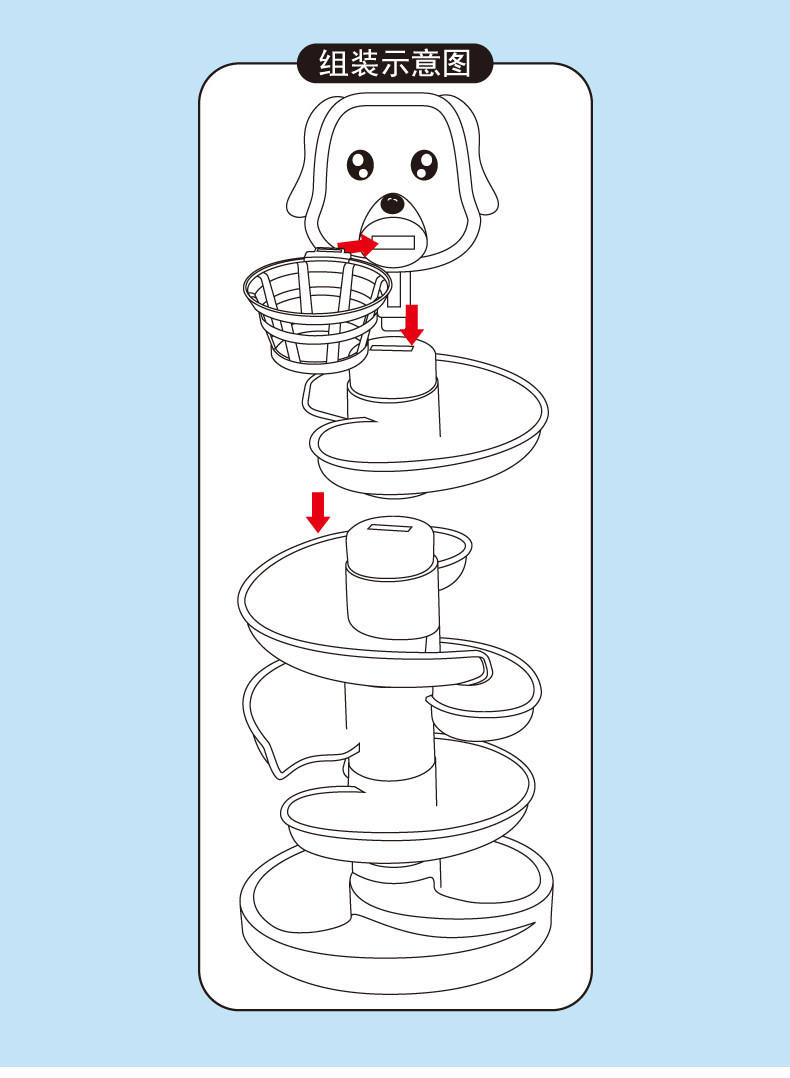 组装示意图