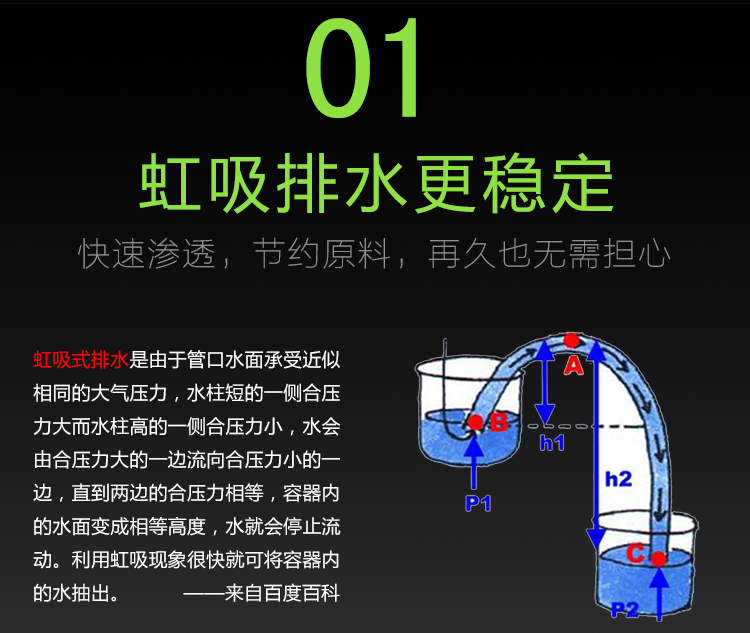 01

虹吸排水更稳定

快速渗透，节约原料，再久也无需担心

虹吸式排水是由于管口水面承受近似相同的大气压力，水柱短的一侧合压力大而水柱高的一侧合压力小，水会由合压力大的一边流向合压力小的一边，直到两边的合压力相等，容器内的水面变成相等高度，水就会停止流动。利用虹吸现象很快就可将容器内的水抽出。 ——来自百度百科

A
B
h1
h2
P1
C
P2