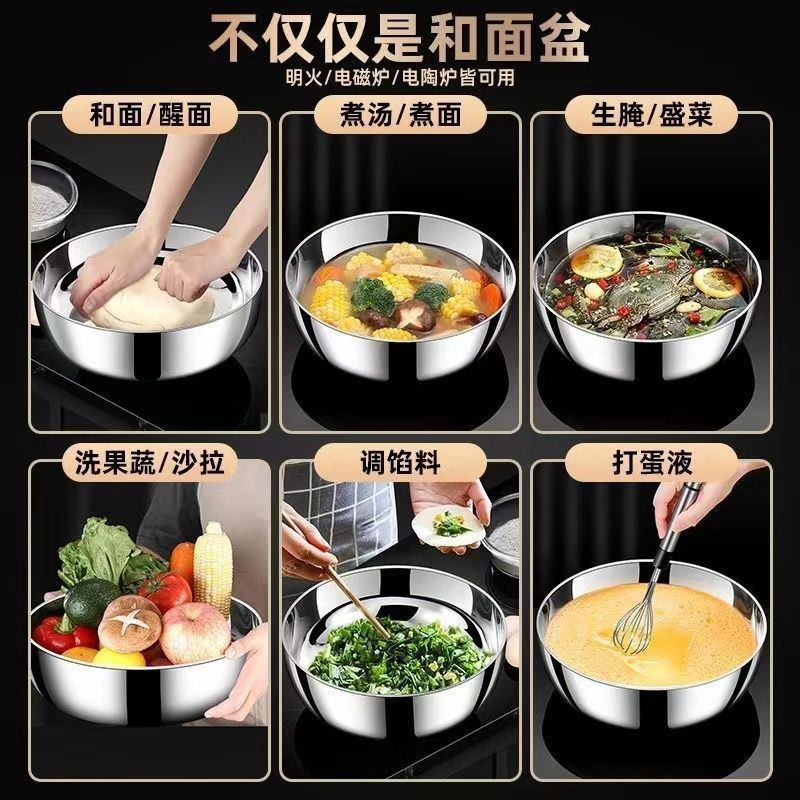 不仅仅是和面盆
明火/电磁炉/电陶炉皆可用

和面/醒面

煮汤/煮面

生腌/盛菜

洗果蔬/沙拉

调馅料

打蛋液