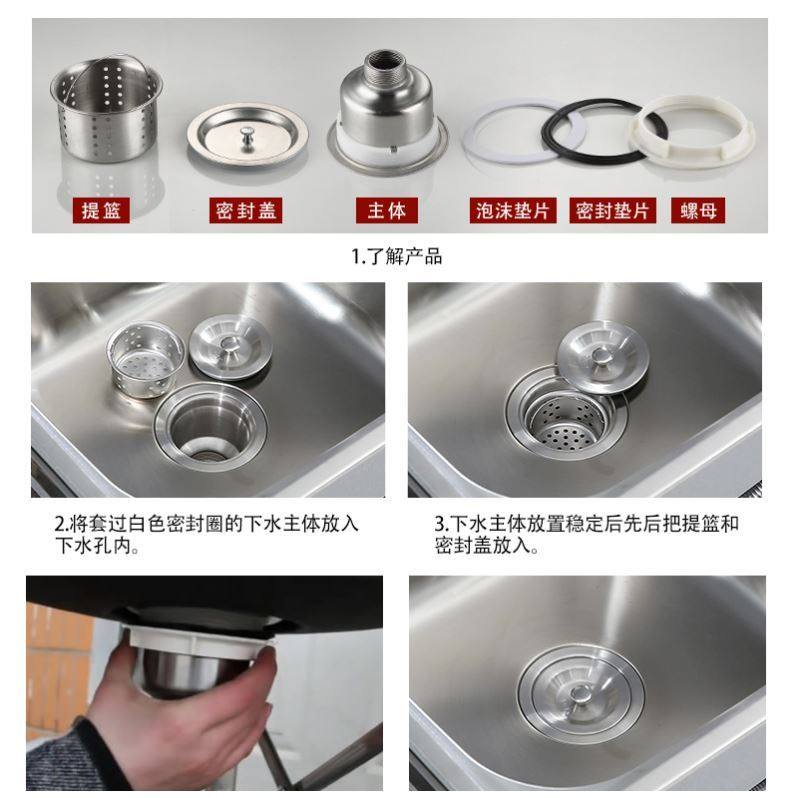 提篮 密封盖 主体 泡沫垫片 密封垫片 螺母

1.了解产品

2.将套过白色密封圈的下水主体放入下水孔内。

3.下水主体放置稳定后先后把提篮和密封盖放入。