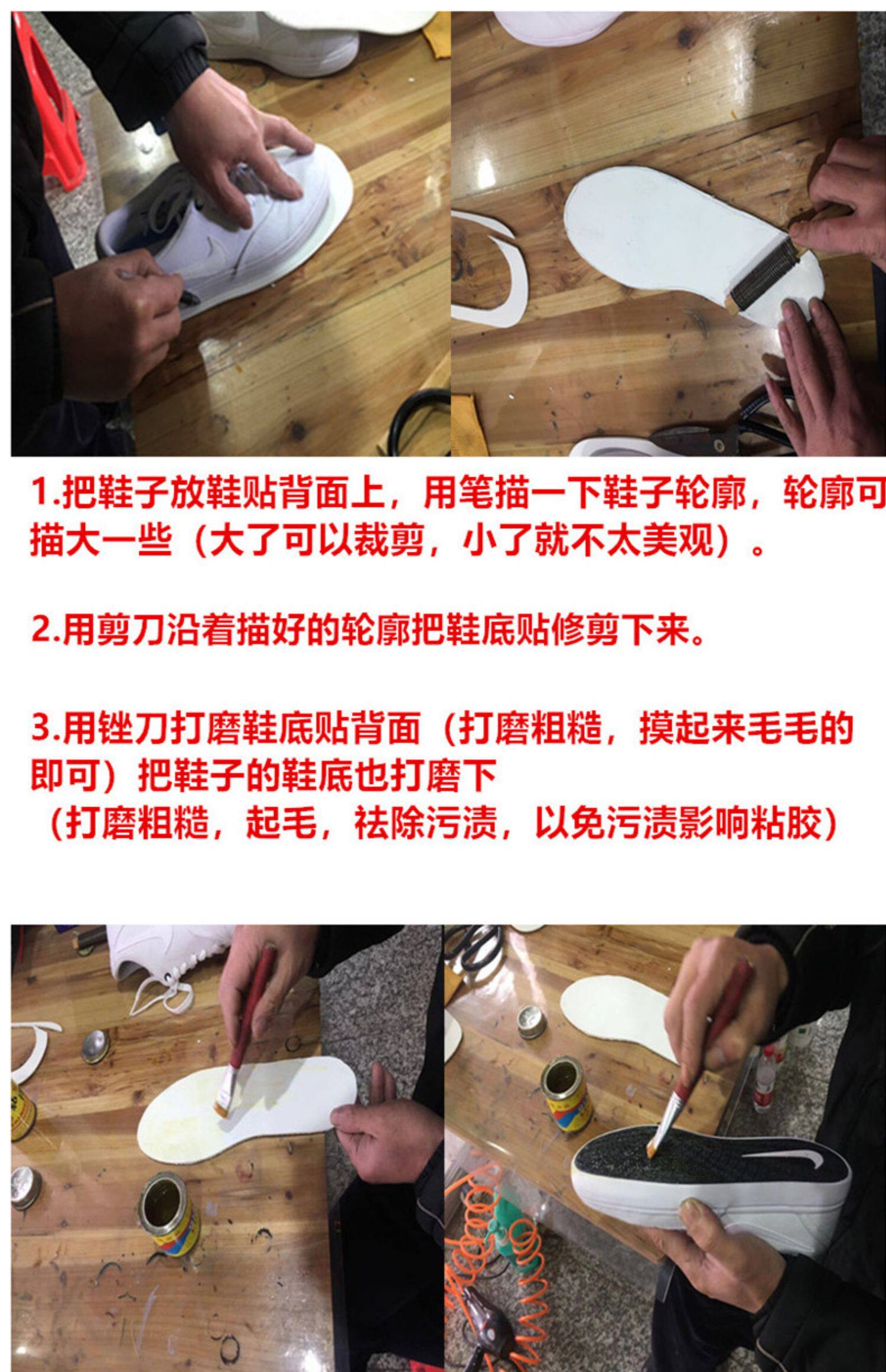 1.把鞋子放鞋贴背面上，用笔描一下鞋子轮廓，轮廓可描大一些（大了可以裁剪，小了就不太美观）。

2.用剪刀沿着描好的轮廓把鞋底贴修剪下来。

3.用锉刀打磨鞋底贴背面（打磨粗糙，摸起来毛毛的即可）把鞋子的鞋底也打磨下
（打磨粗糙，起毛，祛除污渍，以免污渍影响粘胶）