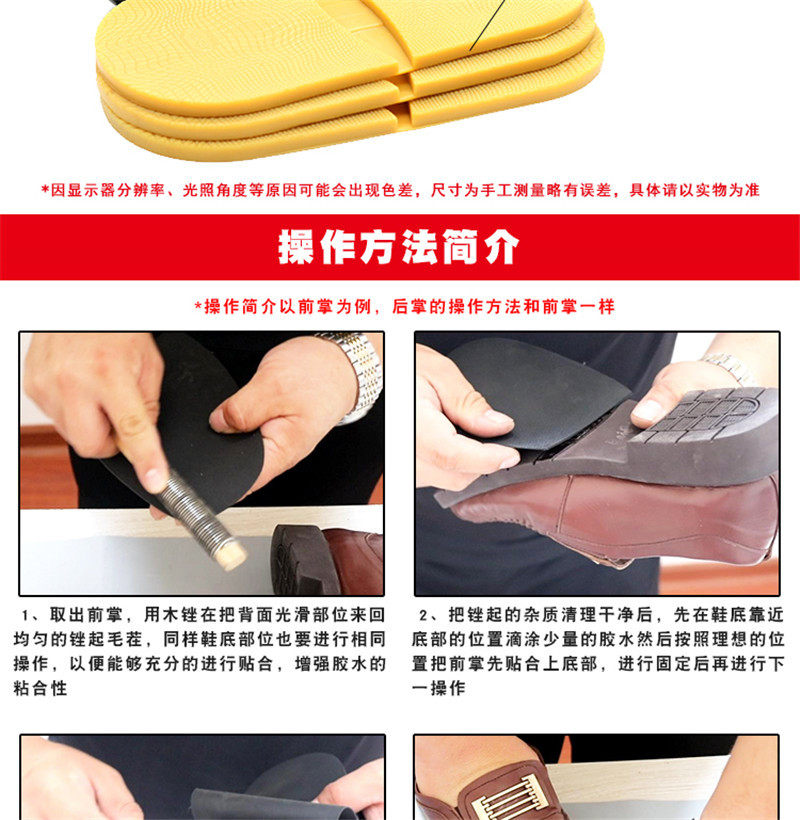 *因显示器分辨率、光照角度等原因可能会出现色差，尺寸为手工测量略有误差，具体请以实物为准

操作方法简介

*操作简介以前掌为例，后掌的操作方法和前掌一样

1、取出前掌，用木锉在把背面光滑部位来回均匀的锉起毛茬，同样鞋底部位也要进行相同操作，以便能够充分的进行贴合，增强胶水的粘合性

2、把锉起的杂质清理干净后，先在鞋底靠近底部的位置滴涂少量的胶水然后按照理想的位置把前掌先贴合上底部，进行固定后再进行下一操作