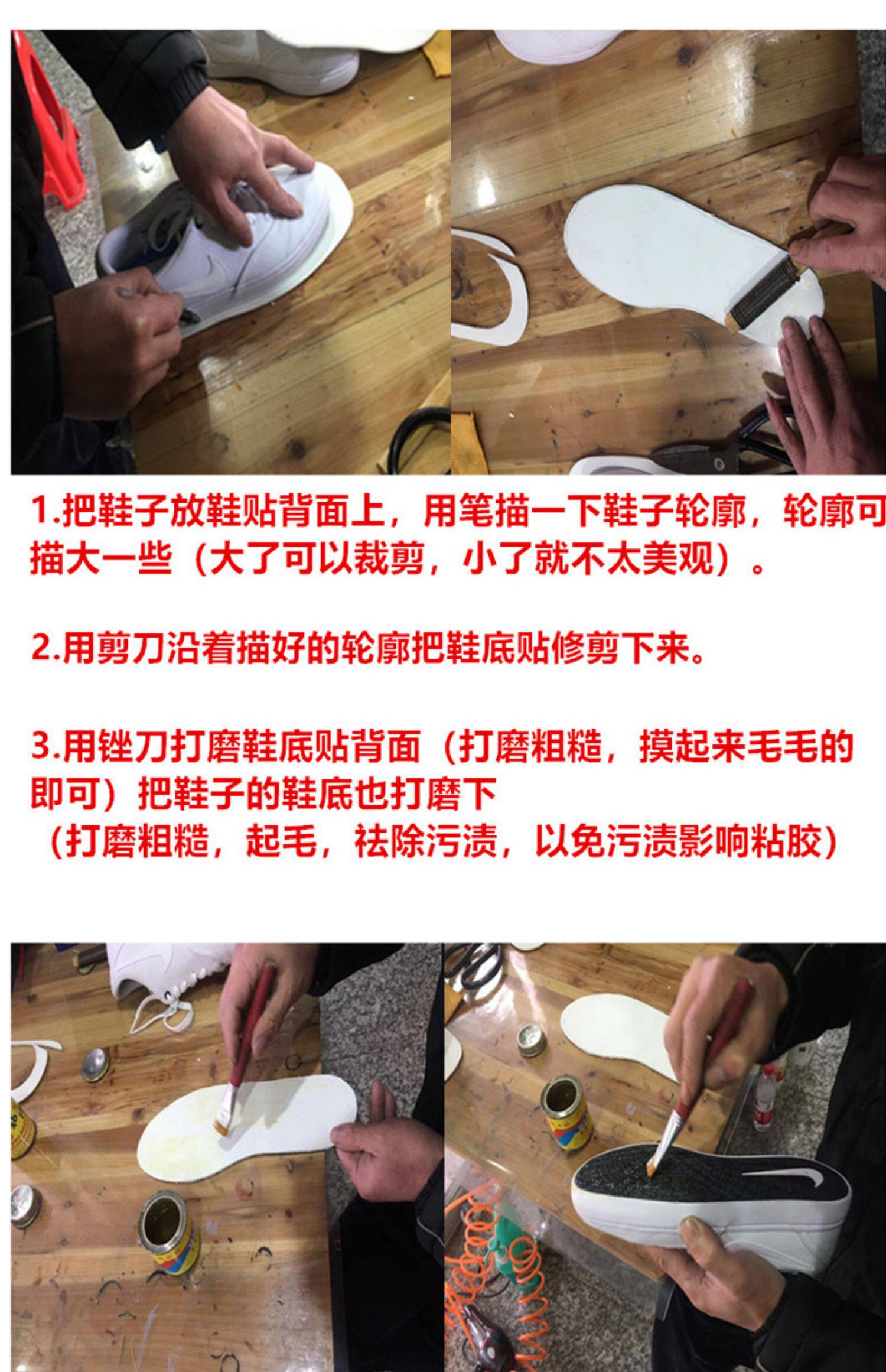 1.把鞋子放鞋贴背面上，用笔描一下鞋子轮廓，轮廓可描大一些（大了可以裁剪，小了就不太美观）。

2.用剪刀沿着描好的轮廓把鞋底贴修剪下来。

3.用锉刀打磨鞋底贴背面（打磨粗糙，摸起来毛毛的即可）把鞋子的鞋底也打磨下
（打磨粗糙，起毛，祛除污渍，以免污渍影响粘胶）