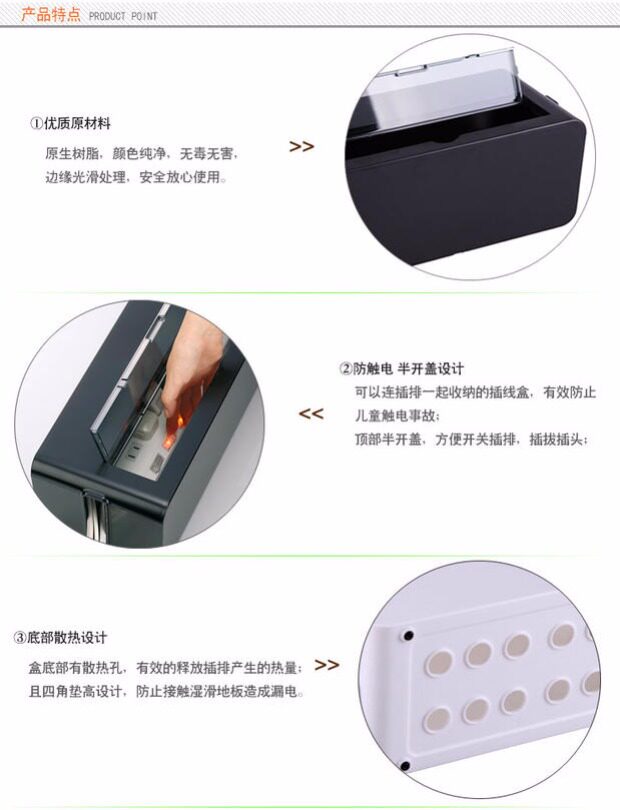 产品特点 PRODUCT POINT

①优质原材料
原生树脂，颜色纯净，无毒无害，边缘光滑处理，安全放心使用。

>>

②防触电 半开盖设计
可以连插排一起收纳的插线盒，有效防止儿童触电事故；
顶部半开盖，方便开关插排，插拔插头；

<<

③底部散热设计
盒底部有散热孔，有效的释放插排产生的热量；且四角垫高设计，防止接触湿滑地板造成漏电。

>>