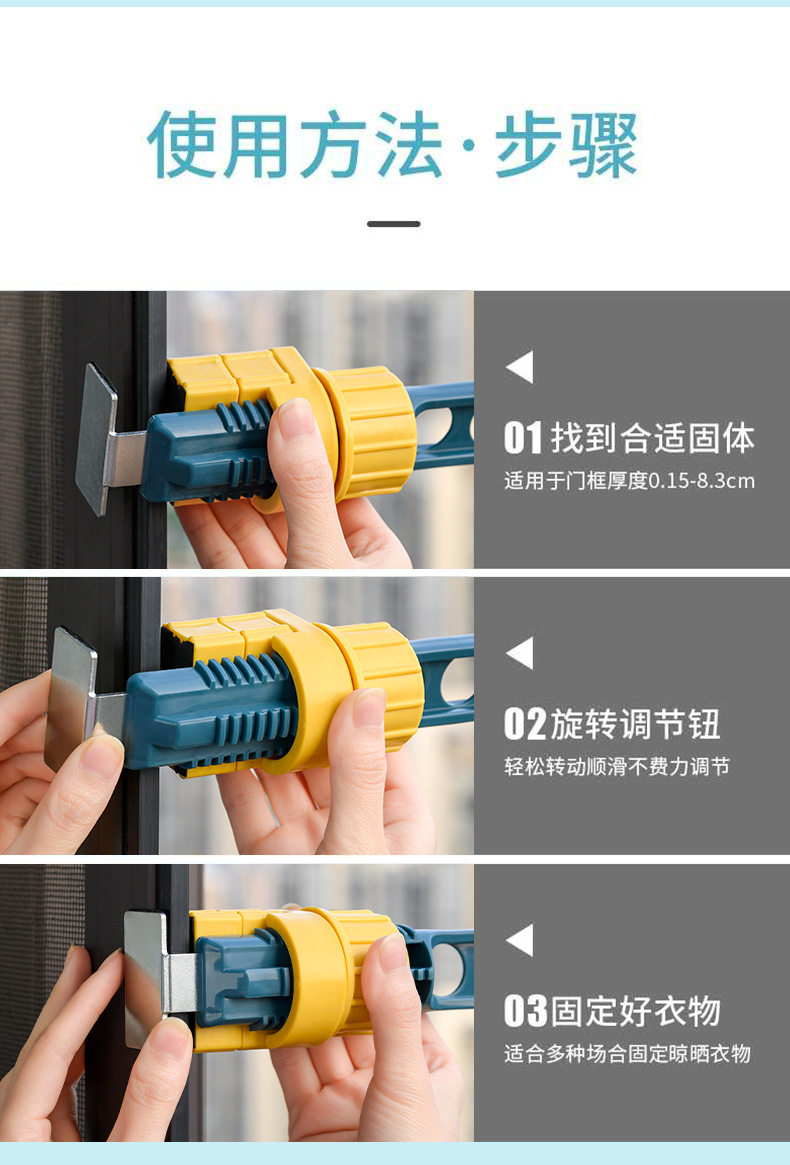 使用方法·步骤

01 找到合适固体
适用于门框厚度0.15-8.3cm

02 旋转调节钮
轻松转动顺滑不费力调节

03 固定好衣物
适合多种场合固定晾晒衣物