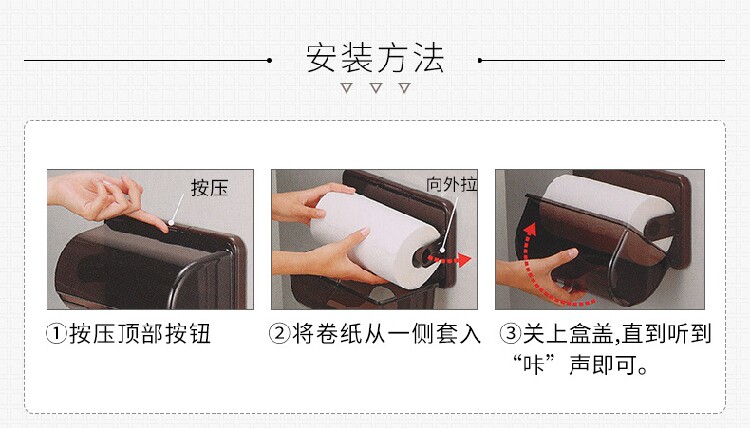 安装方法

按压

向外拉

①按压顶部按钮

②将卷纸从一侧套入

③关上盒盖,直到听到“咔”声即可。