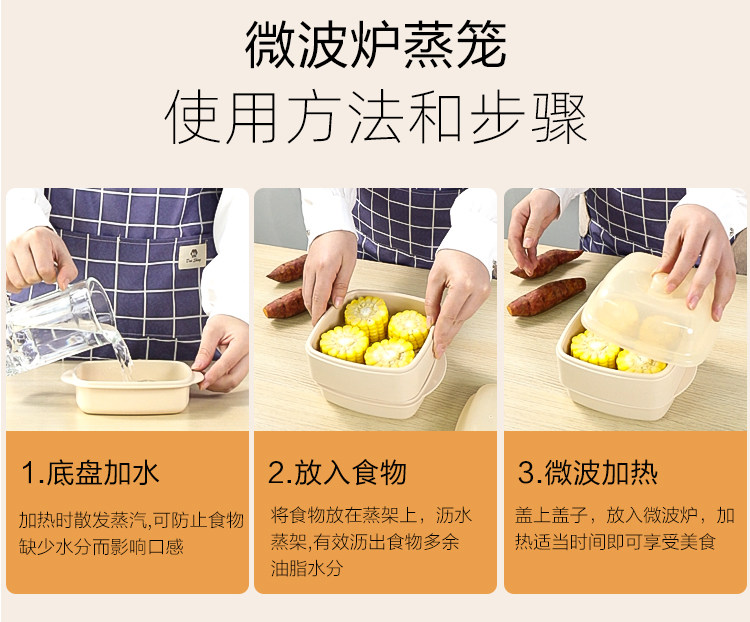 微波炉蒸笼

使用方法和步骤

1.底盘加水

加热时散发蒸汽,可防止食物缺少水分而影响口感

2.放入食物

将食物放在蒸架上，沥水蒸架,有效沥出食物多余油脂水分

3.微波加热

盖上盖子，放入微波炉，加热适当时间即可享受美食