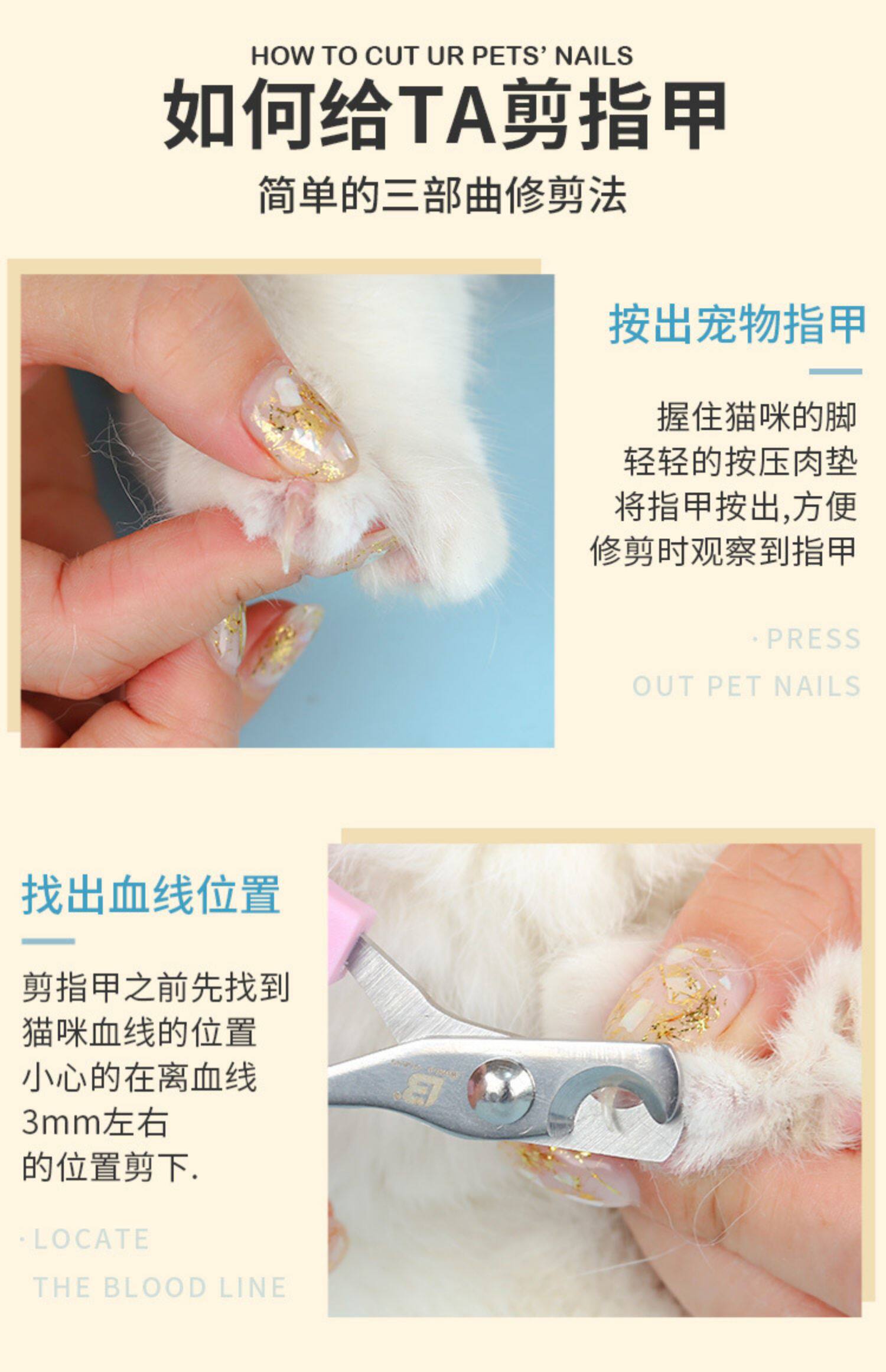 HOW TO CUT UR PETS' NAILS

如何给TA剪指甲

简单的三部曲修剪法

按出宠物指甲

握住猫咪的脚
轻轻的按压肉垫
将指甲按出,方便
修剪时观察到指甲

· PRESS
OUT PET NAILS

找出血线位置

剪指甲之前先找到
猫咪血线的位置
小心的在离血线
3mm左右
的位置剪下.

· LOCATE
THE BLOOD LINE