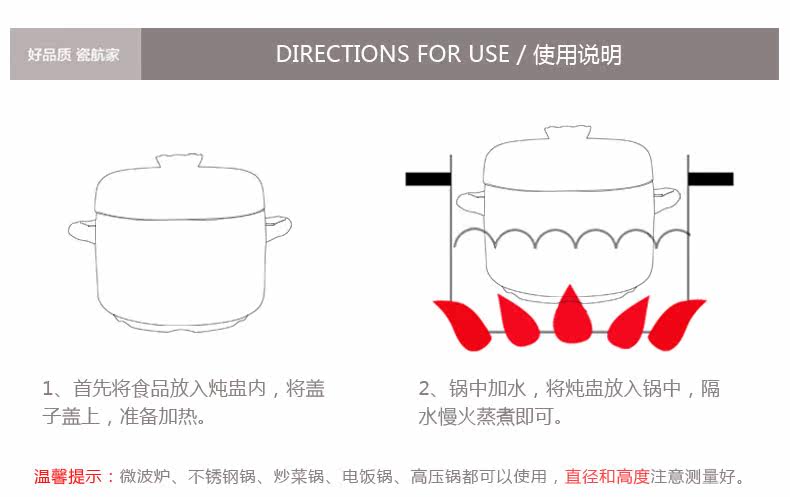 好品质 瓷航家

DIRECTIONS FOR USE / 使用说明

1、首先将食品放入炖盅内，将盖子盖上，准备加热。

2、锅中加水，将炖盅放入锅中，隔水慢火蒸煮即可。

温馨提示：微波炉、不锈钢锅、炒菜锅、电饭锅、高压锅都可以使用，直径和高度注意测量好。