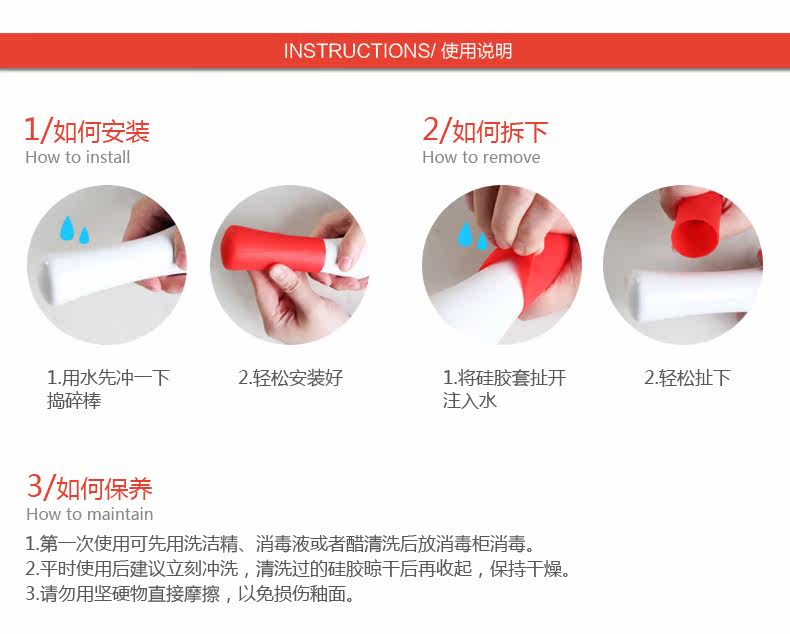 INSTRUCTIONS/ 使用说明

1/如何安装
How to install

1.用水先冲一下捣碎棒

2.轻松安装好

2/如何拆下
How to remove

1.将硅胶套扯开注入水

2.轻松扯下

3/如何保养
How to maintain

1.第一次使用可先用洗洁精、消毒液或者醋清洗后放消毒柜消毒。
2.平时使用后建议立刻冲洗，清洗过的硅胶晾干后再收起，保持干燥。
3.请勿用坚硬物直接摩擦，以免损伤釉面。