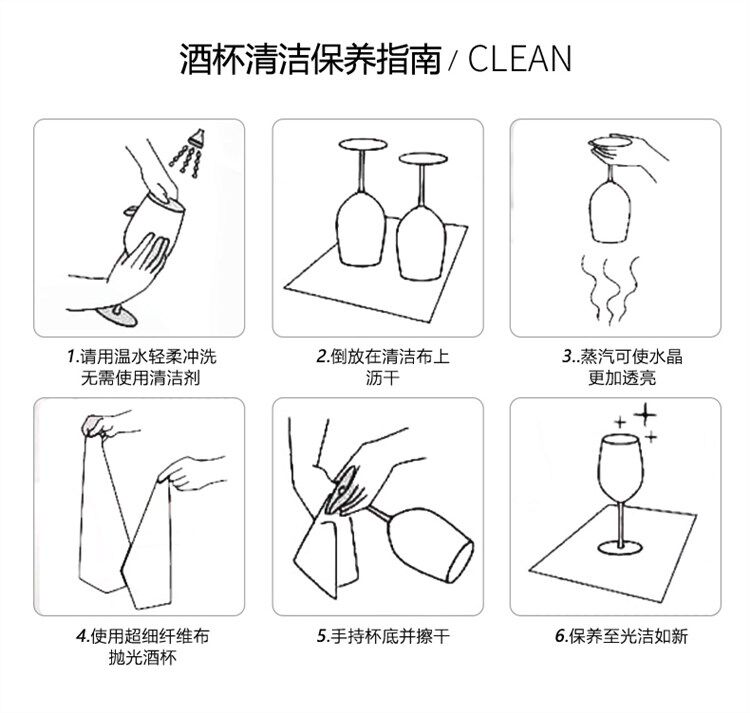 酒杯清洁保养指南 / CLEAN

1.请用温水轻柔冲洗
无需使用清洁剂

2.倒放在清洁布上
沥干

3..蒸汽可使水晶
更加透亮

4.使用超细纤维布
抛光酒杯

5.手持杯底并擦干

6.保养至光洁如新